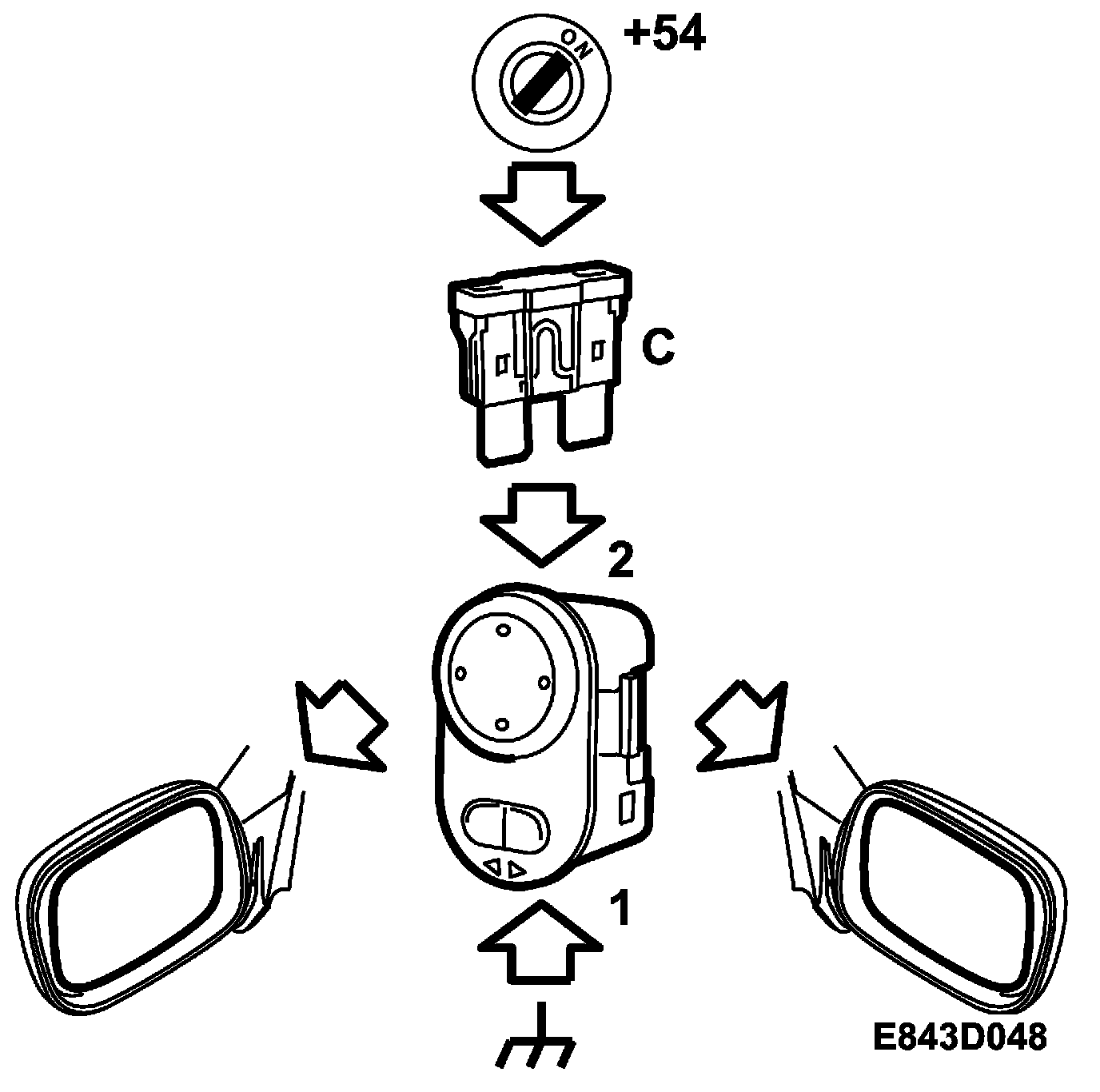 ON
+54
C
2
1
E843D048