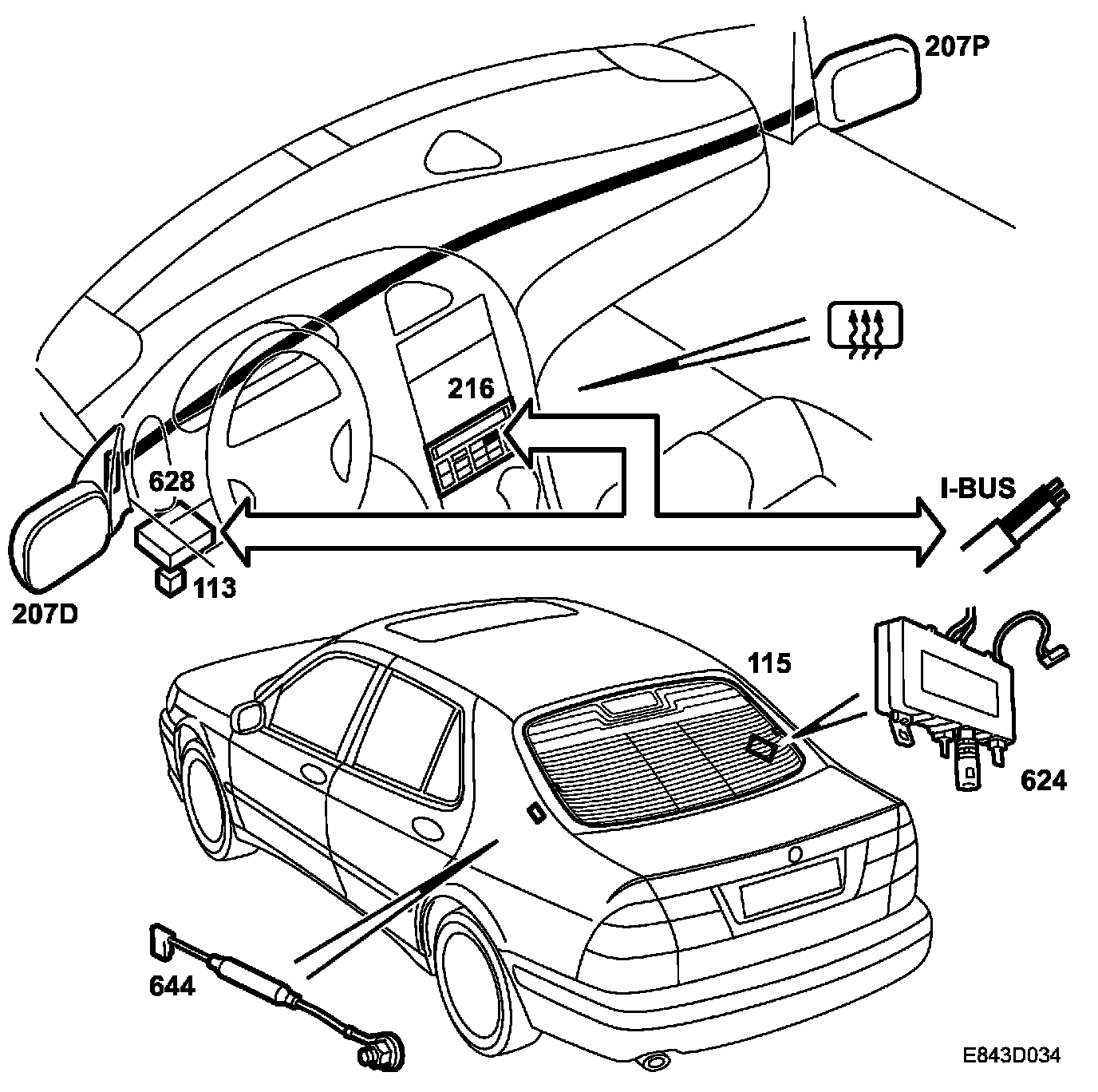 207P

216

628

I-BUS

113

207D

115

624

644

E843D034