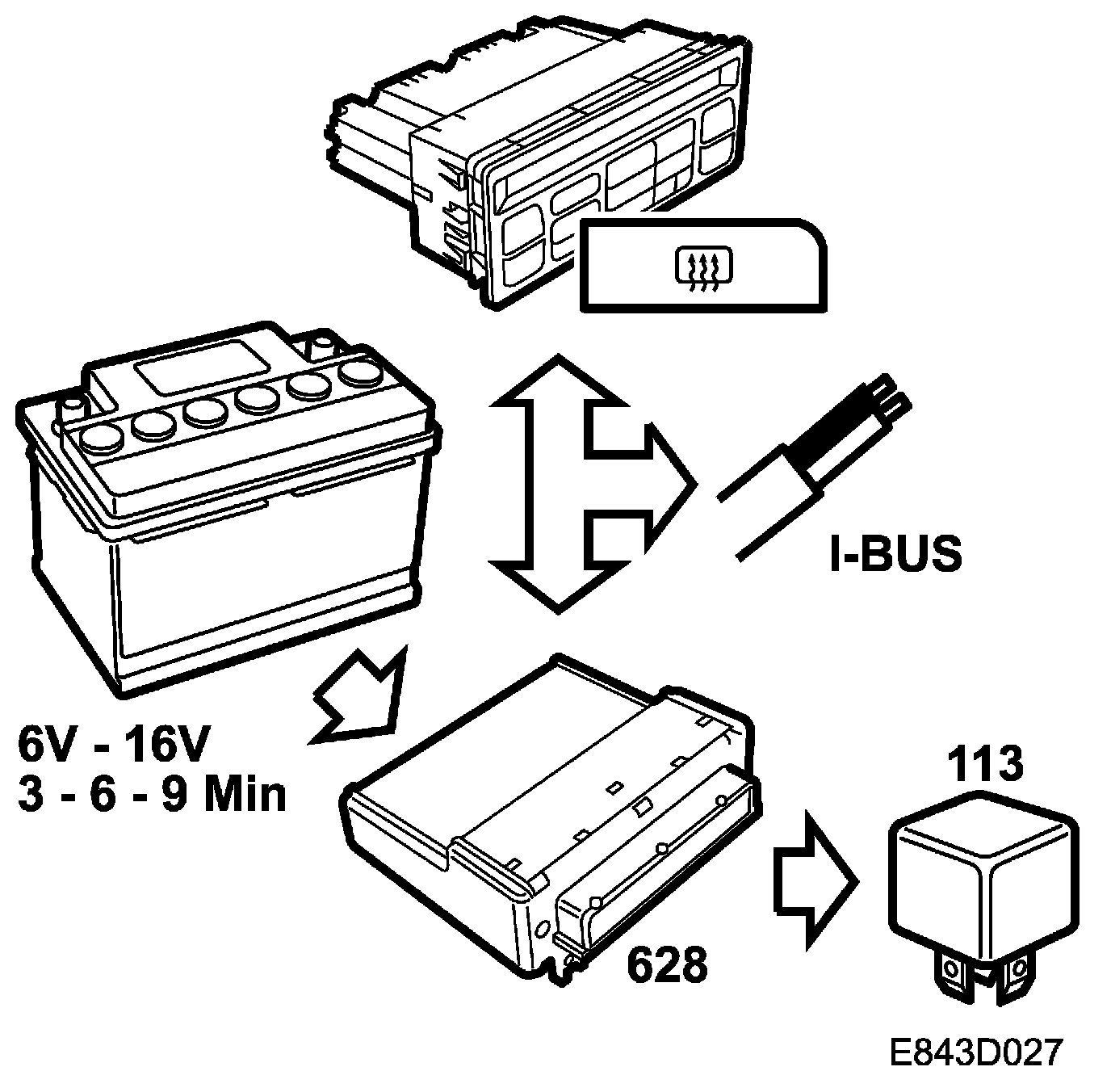 I-BUS

6V - 16V
3 - 6 - 9 Min

113

628

E843D027