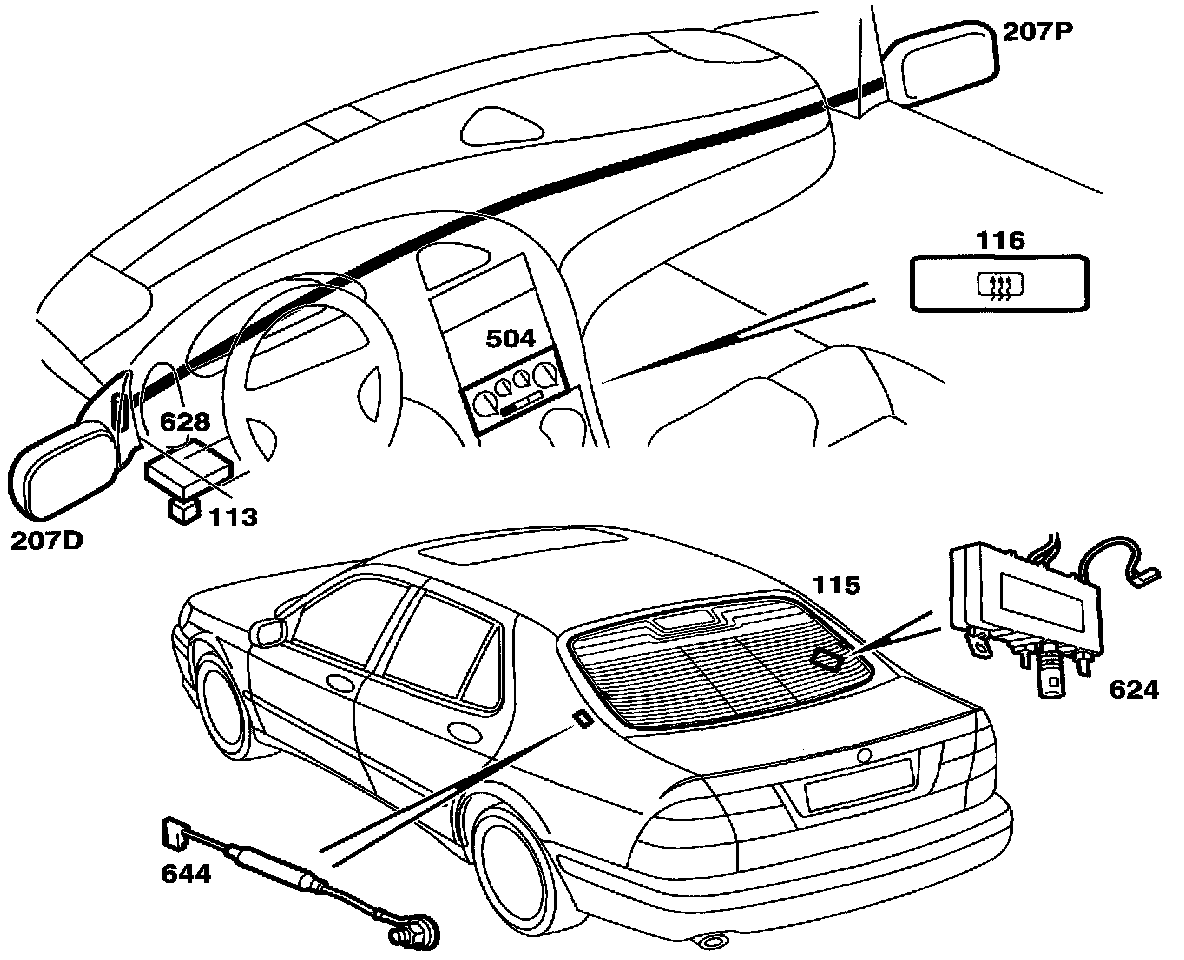 207P

116

504

628

113

207D

115

624

644