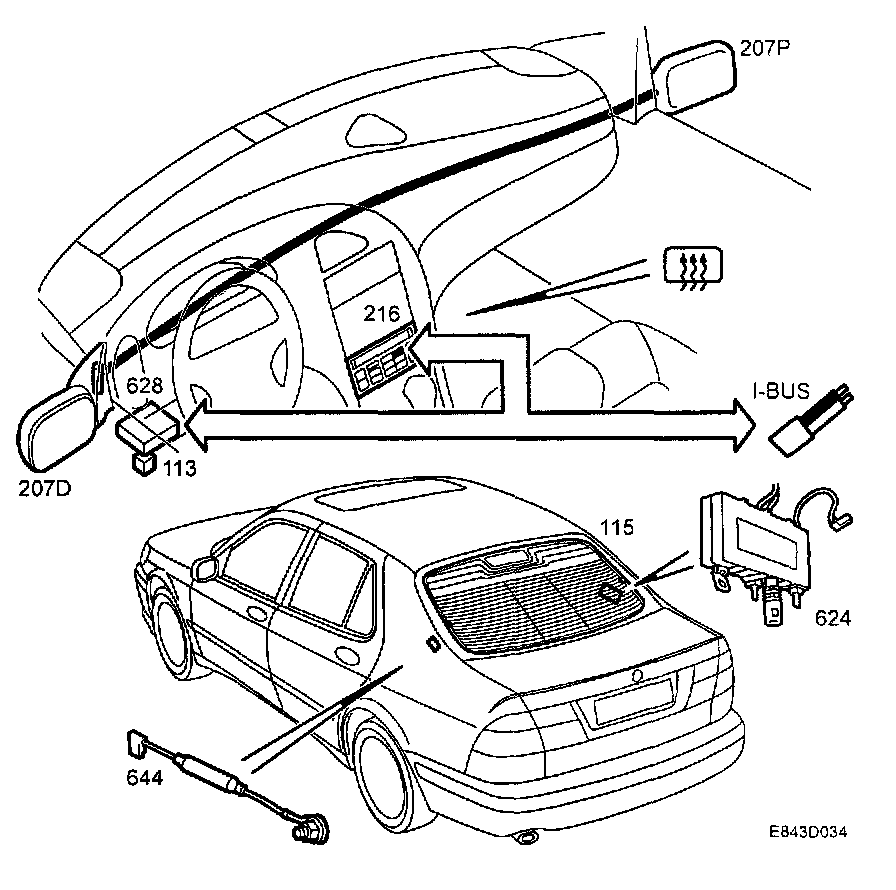 207P

216

628

I-BUS

113

207D

115

624

644

E843D034