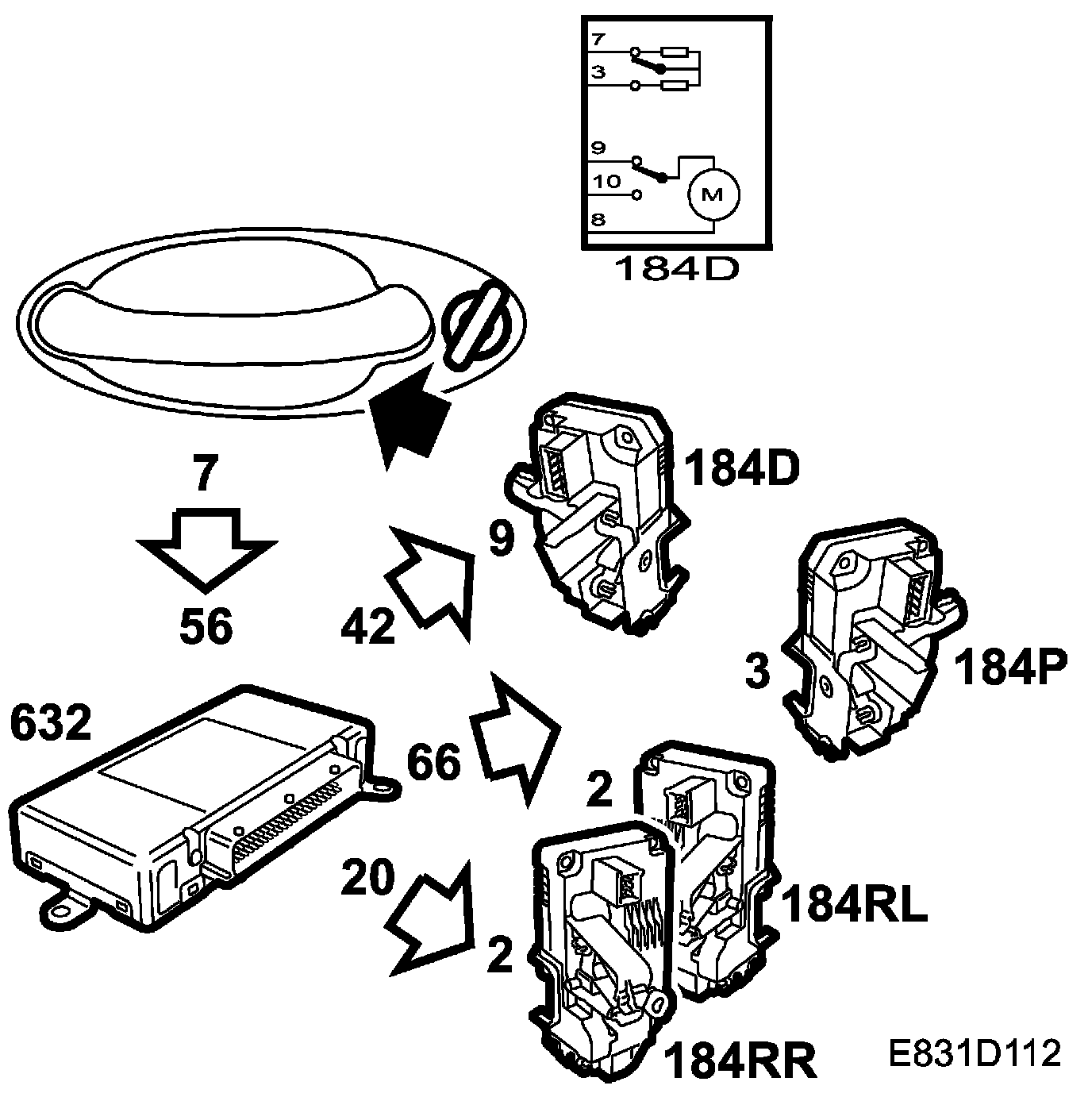 7
3
9
10
M
8
184D

7
56
42
9
184D
3
184P
632
66
2
184RL
20
2
184RR
E831D112