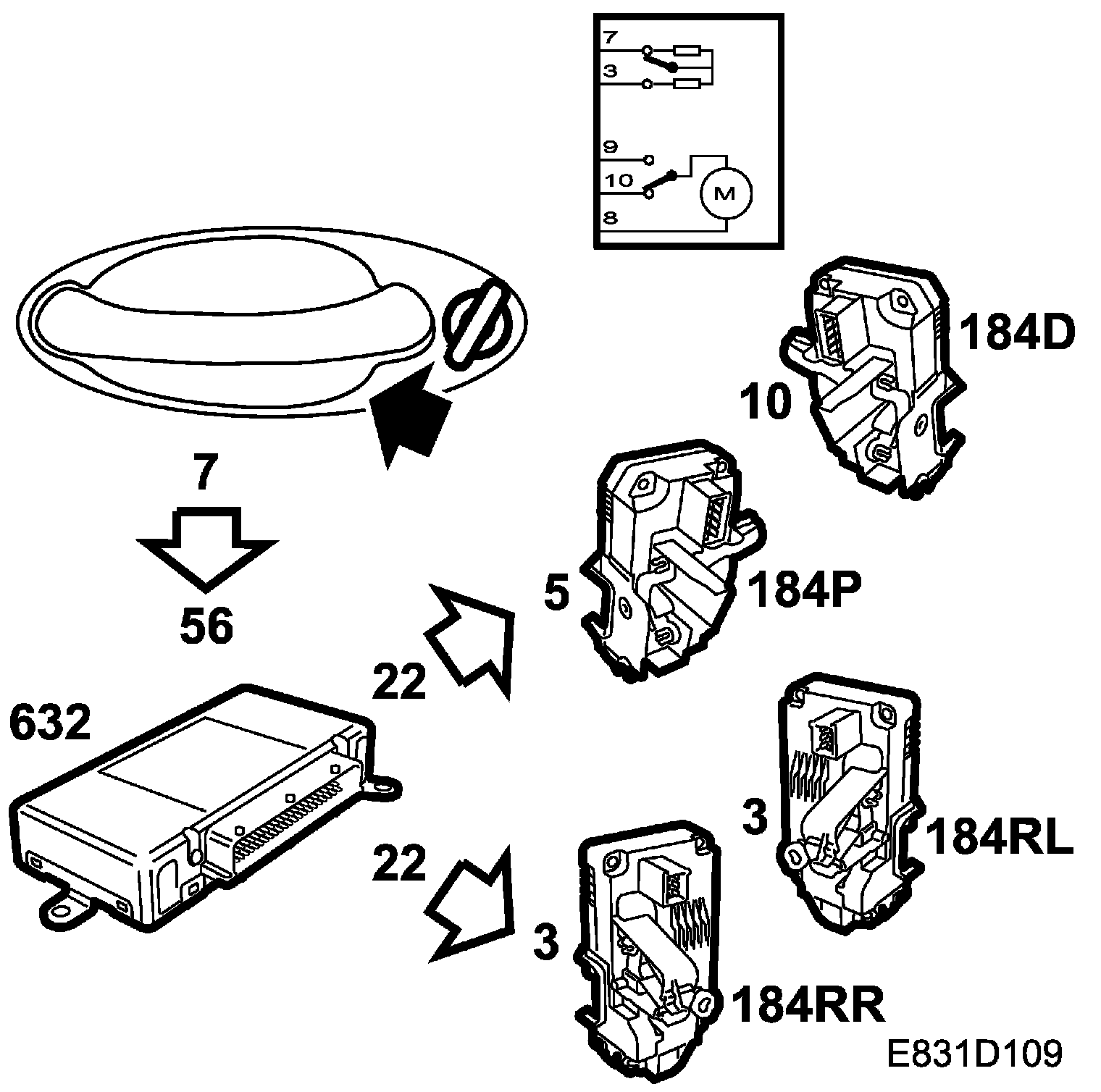 7
3
9
10
M
8

184D
10

7
56

5
184P

22
632

3
184RL

22
3
184RR

E831D109