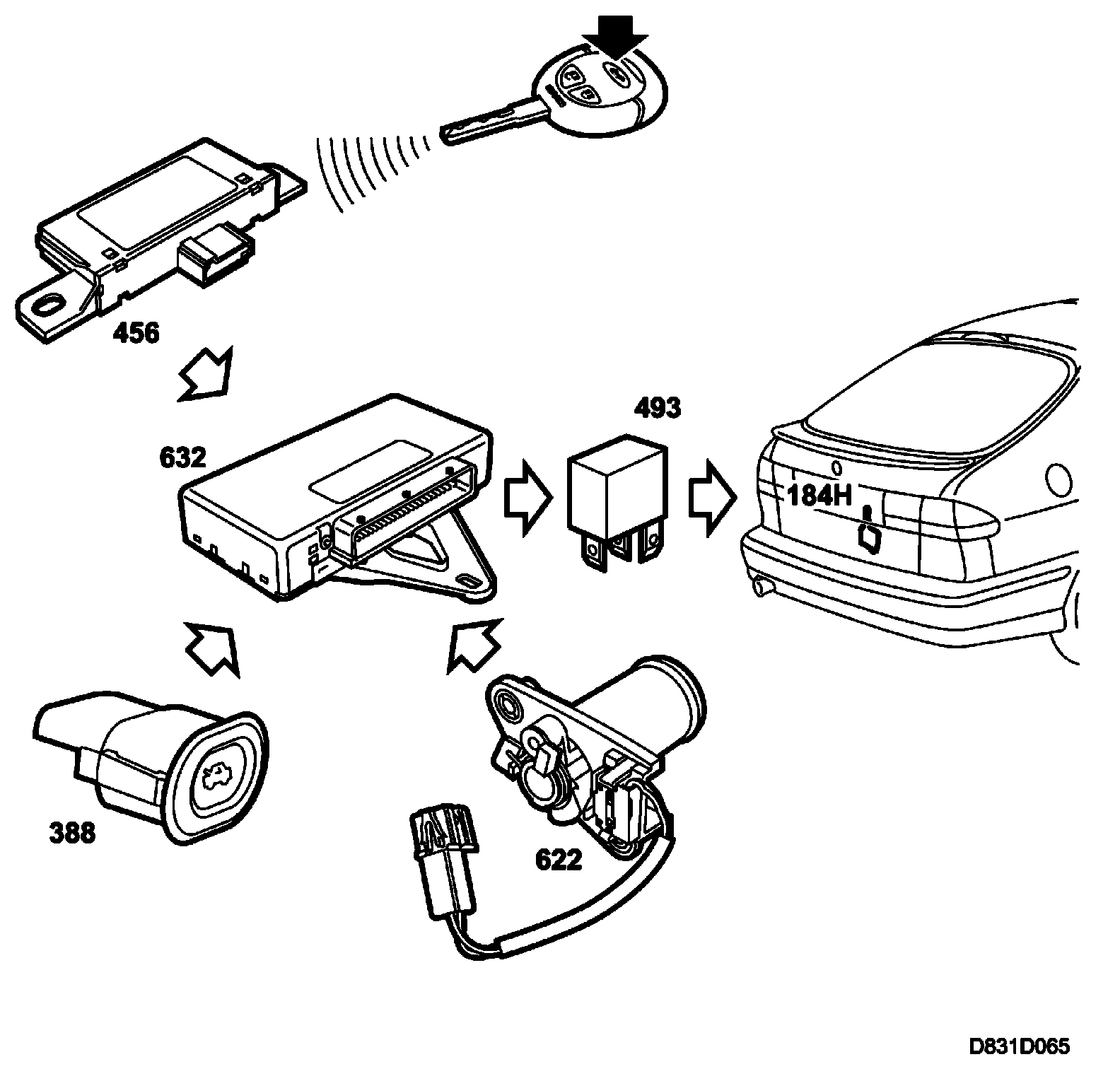 456

632

493

184H

388

622

D831D065