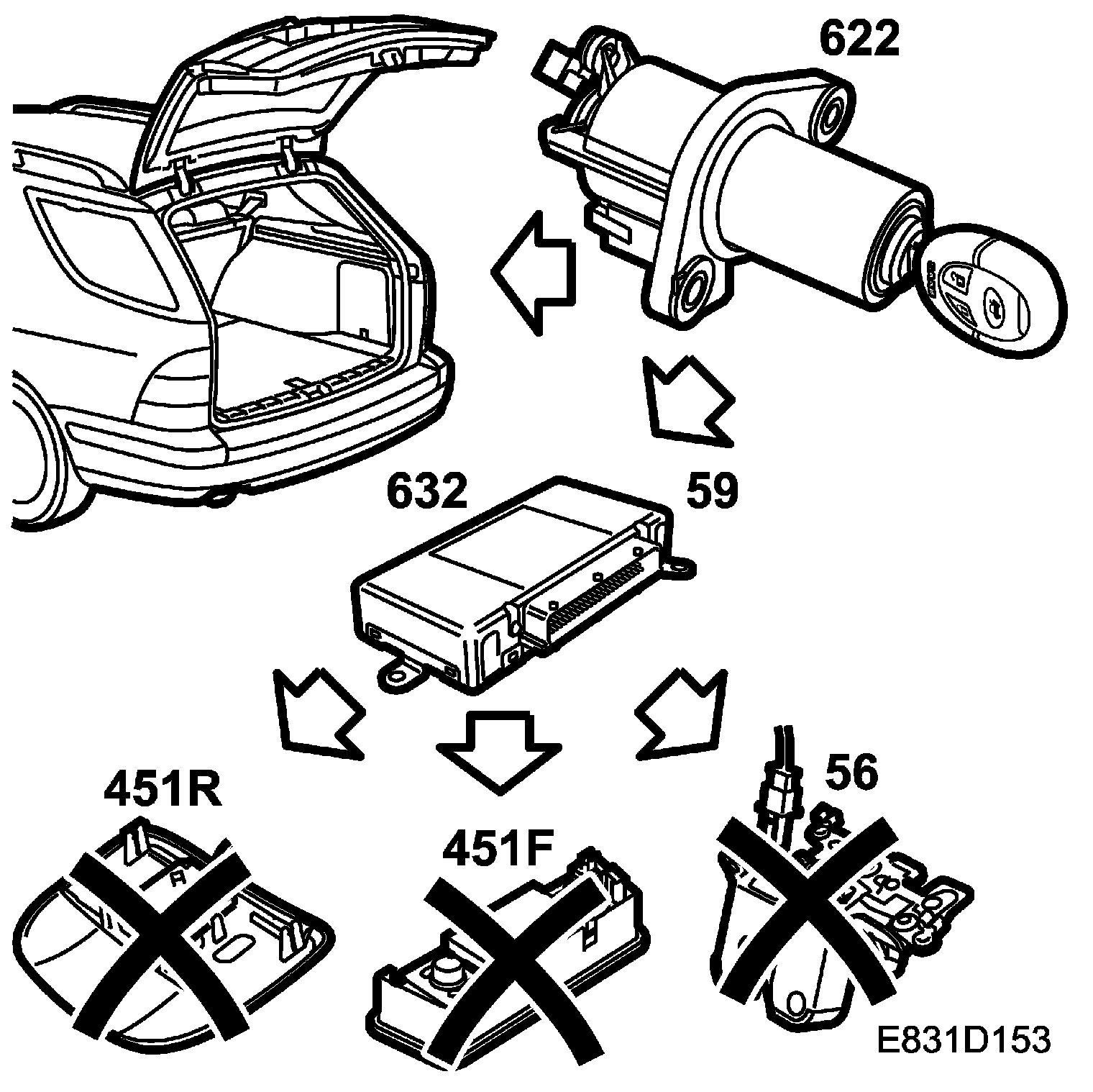 622

632

59

451R

451F

56

E831D153