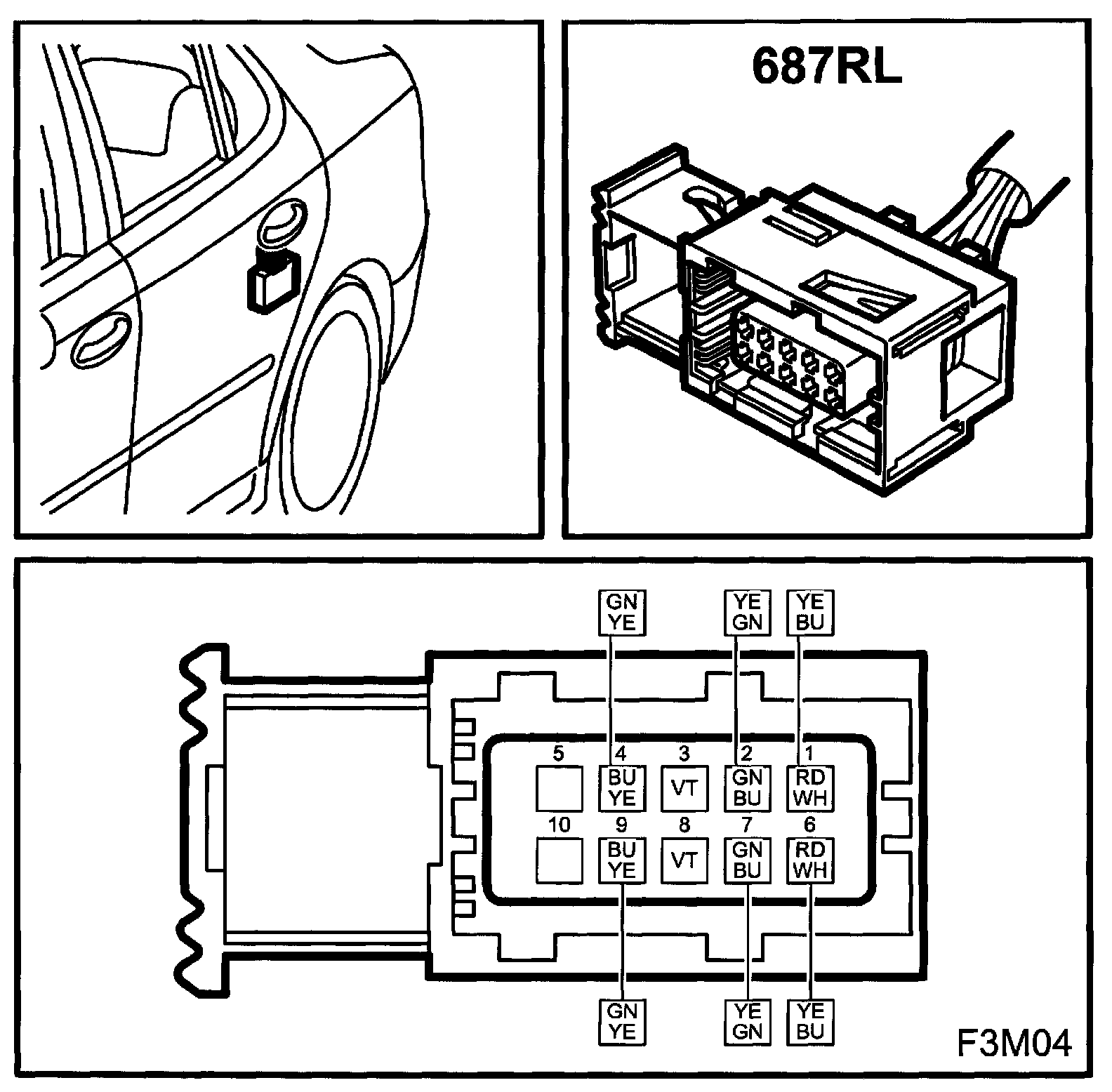 687RL

GN YE

YE GN

YE BU

5

4

3

2

1

BU YE

VT

GN BU

RD WH

10

9

8

7

6

BU YE

VT

GN BU

RD WH

GN YE

YE GN

YE BU

F3M04