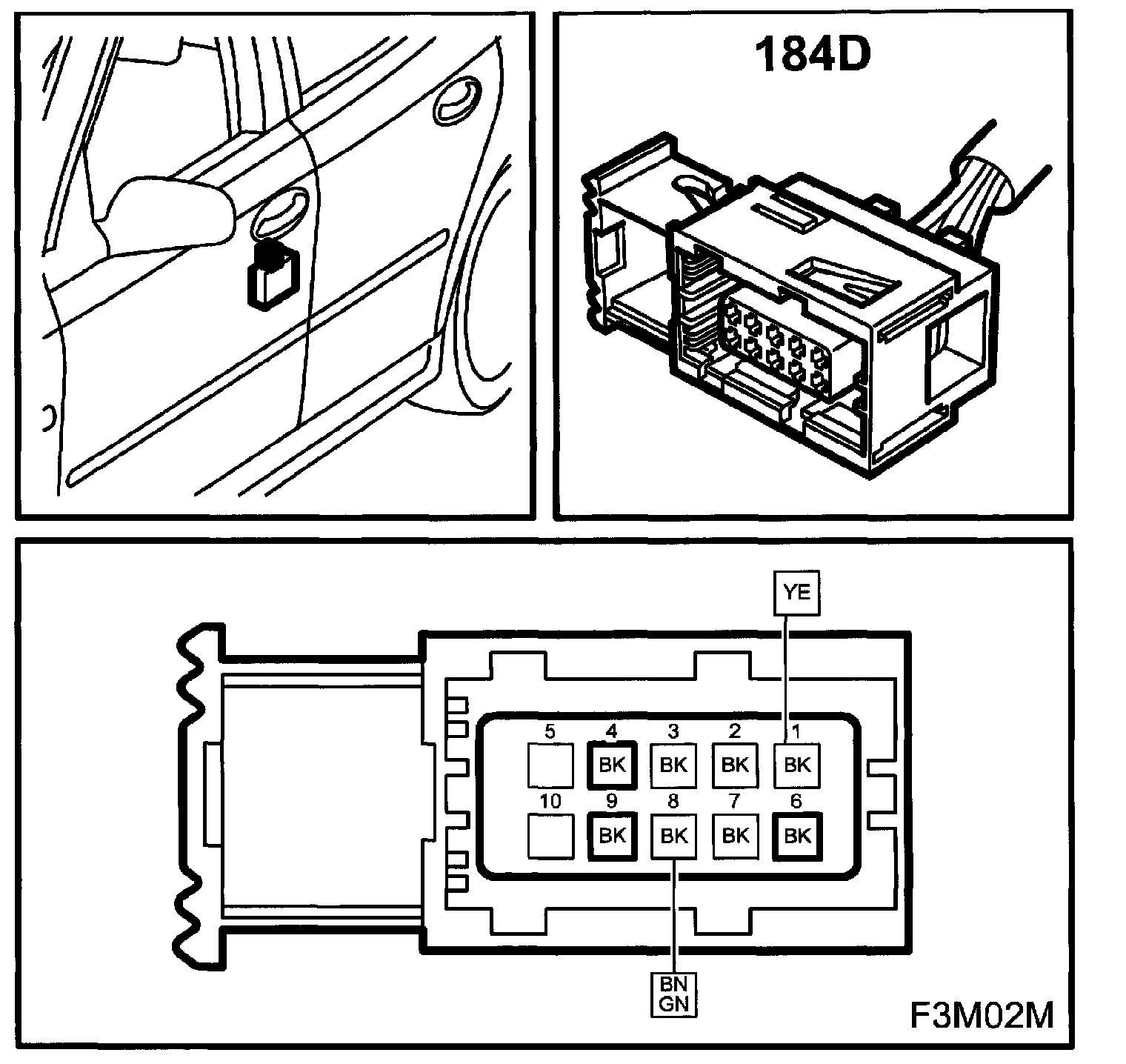 184D

YE

5 4 3 2 1

BK BK BK BK

10 9 8 7 6

BK BK BK BK

BN
GN

F3M02M