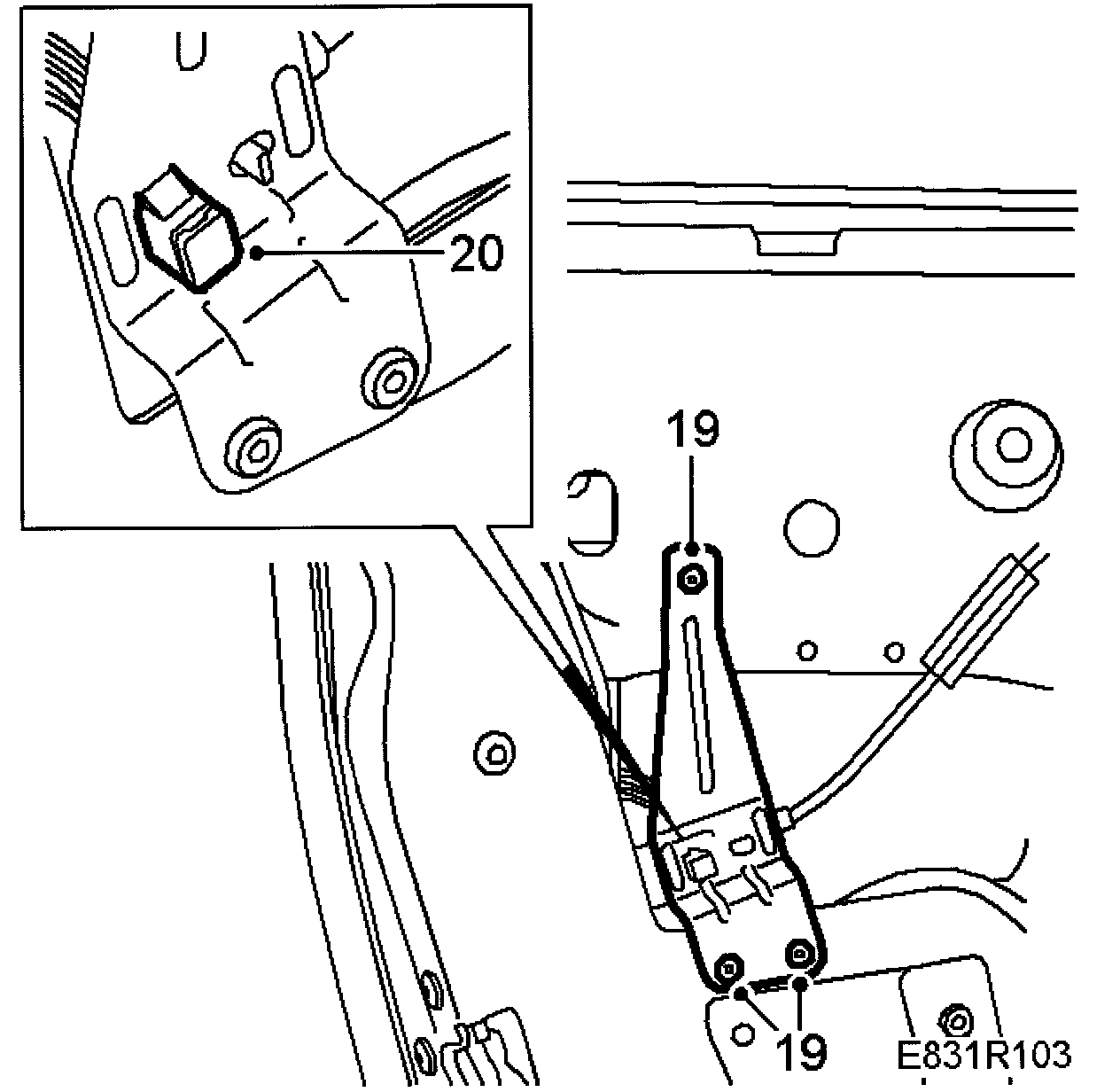 20
19
19
E831R103