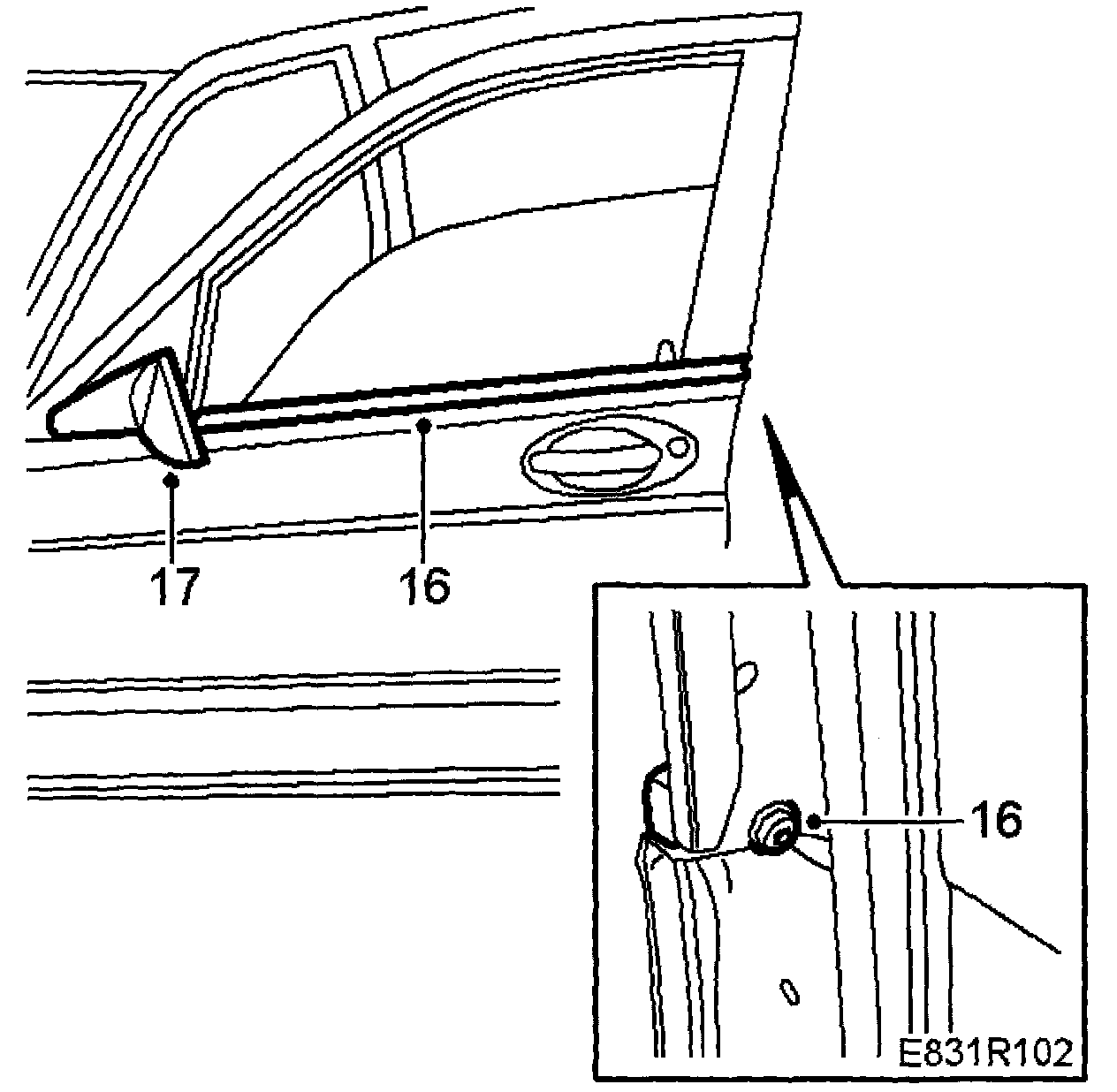 17
16
16
E831R102