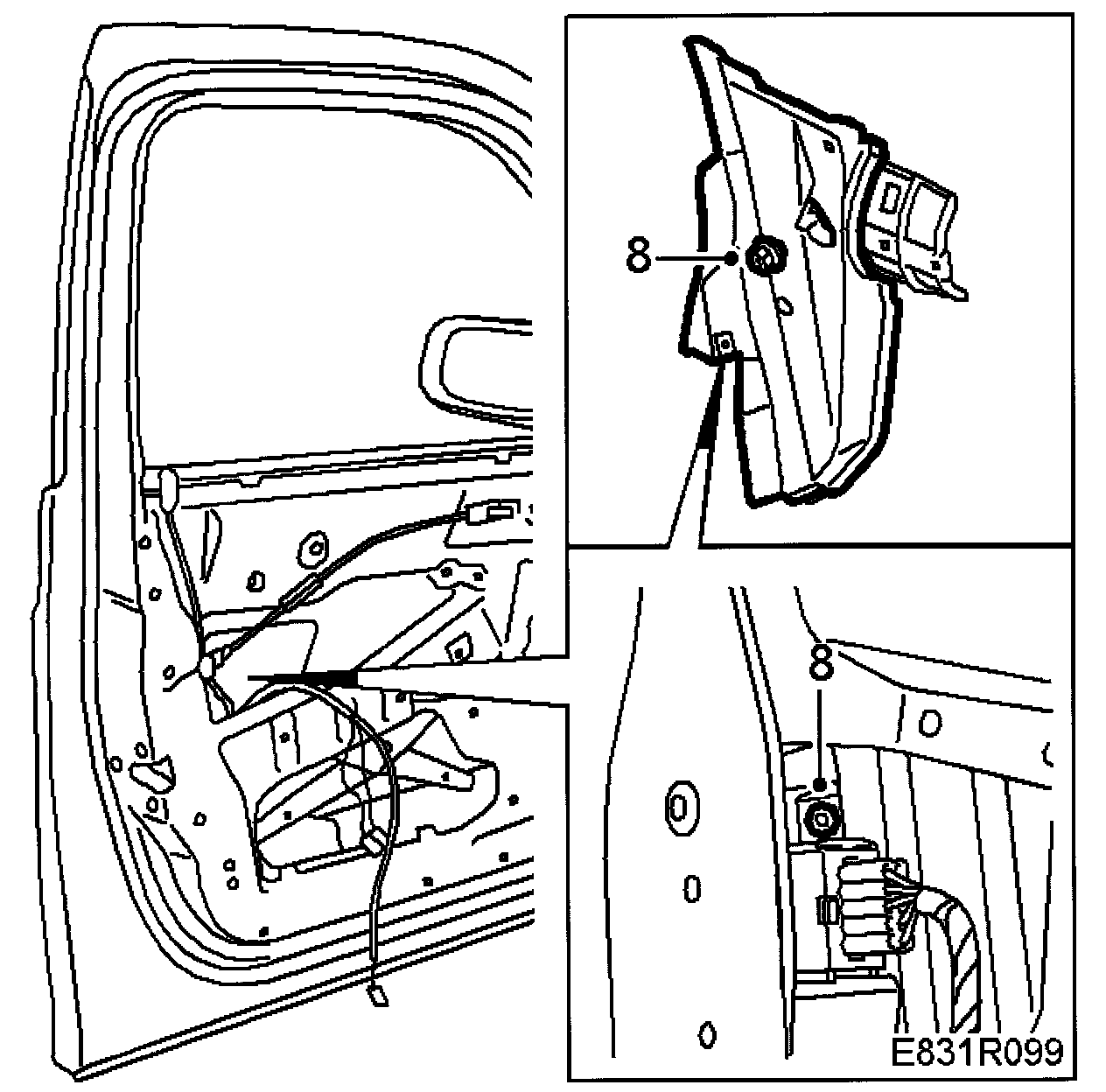 8
8
E831R099