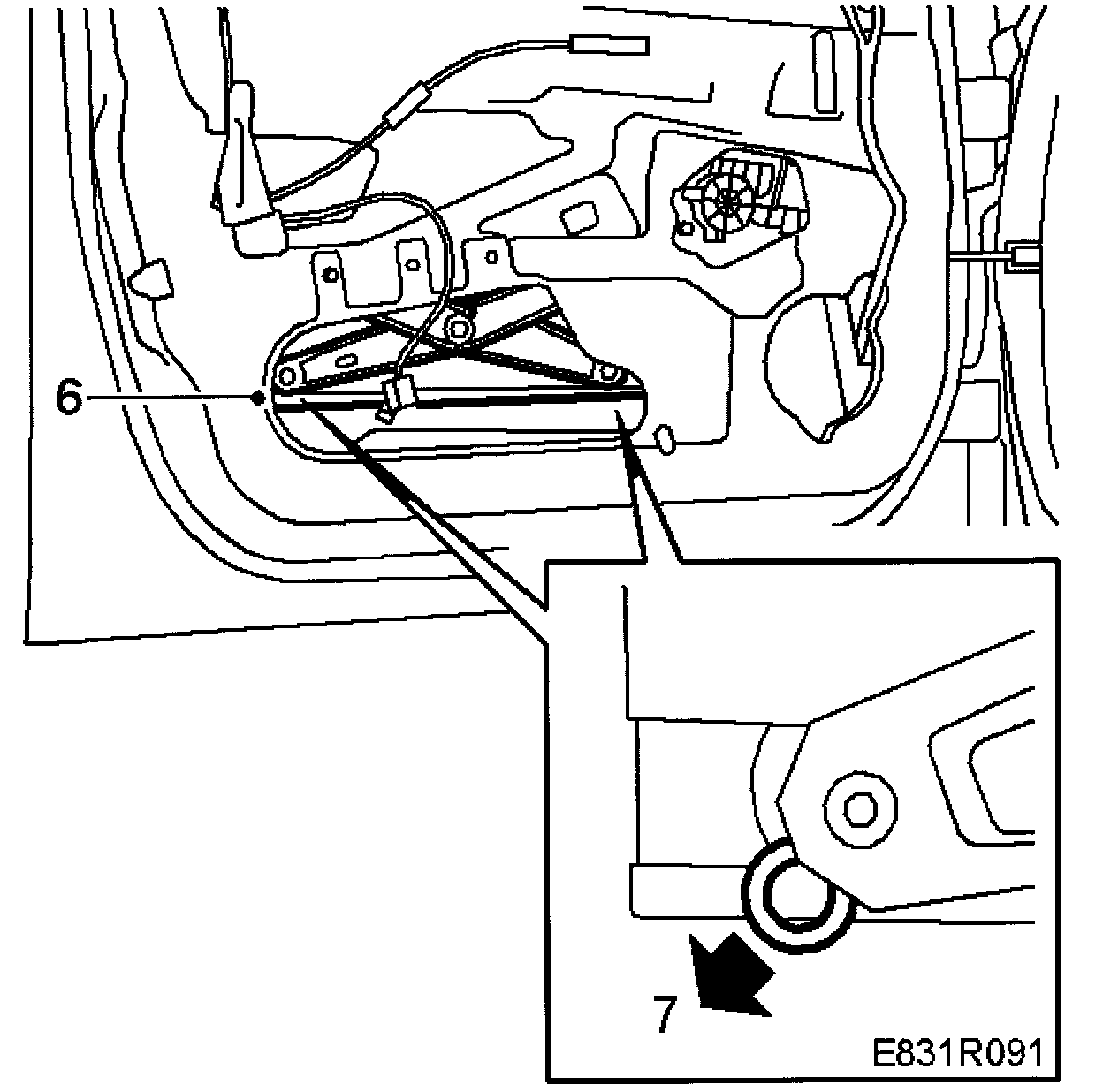 6

7

E831R091