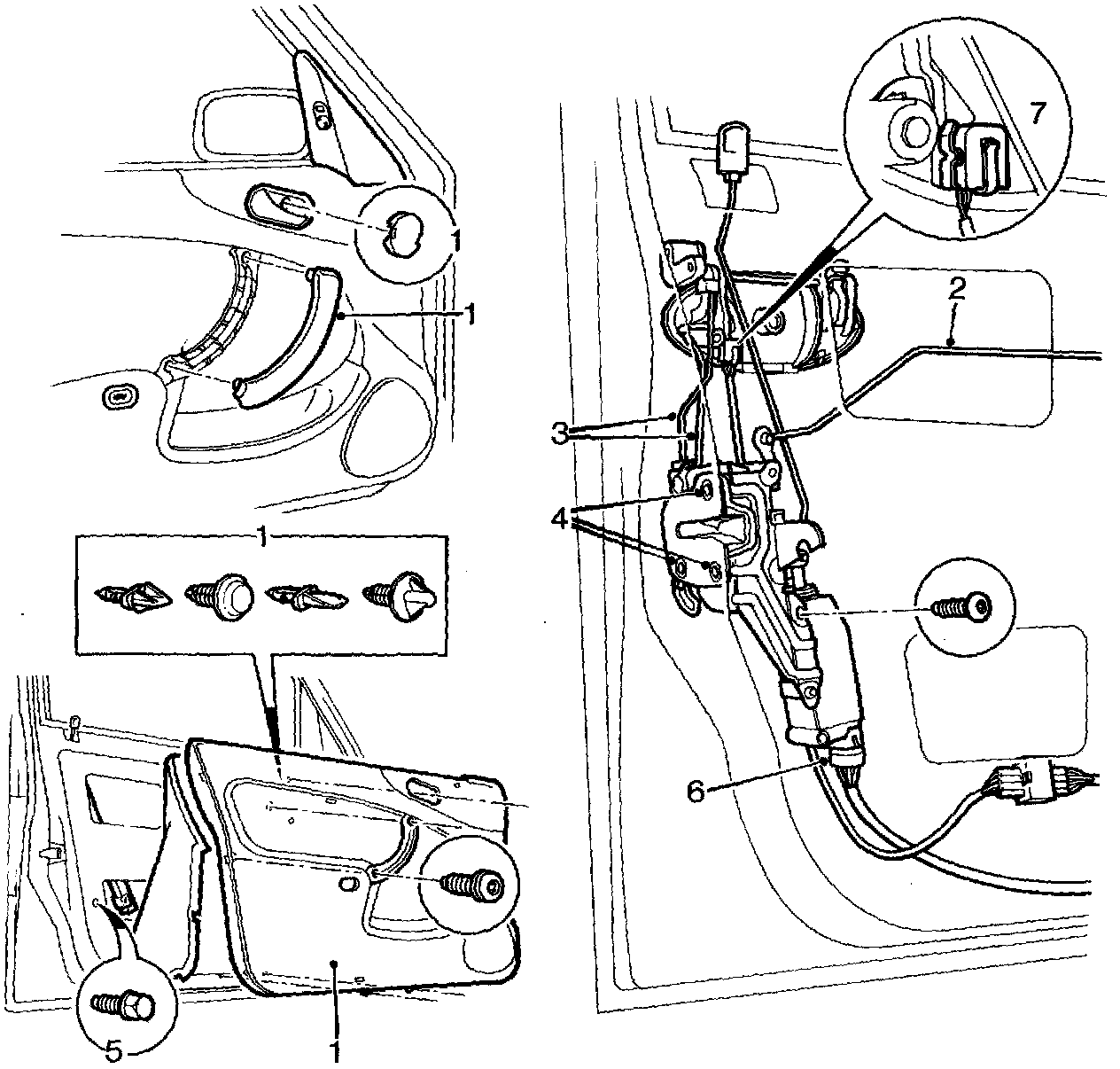 1
1
1
5
1
7
2
3
4
6