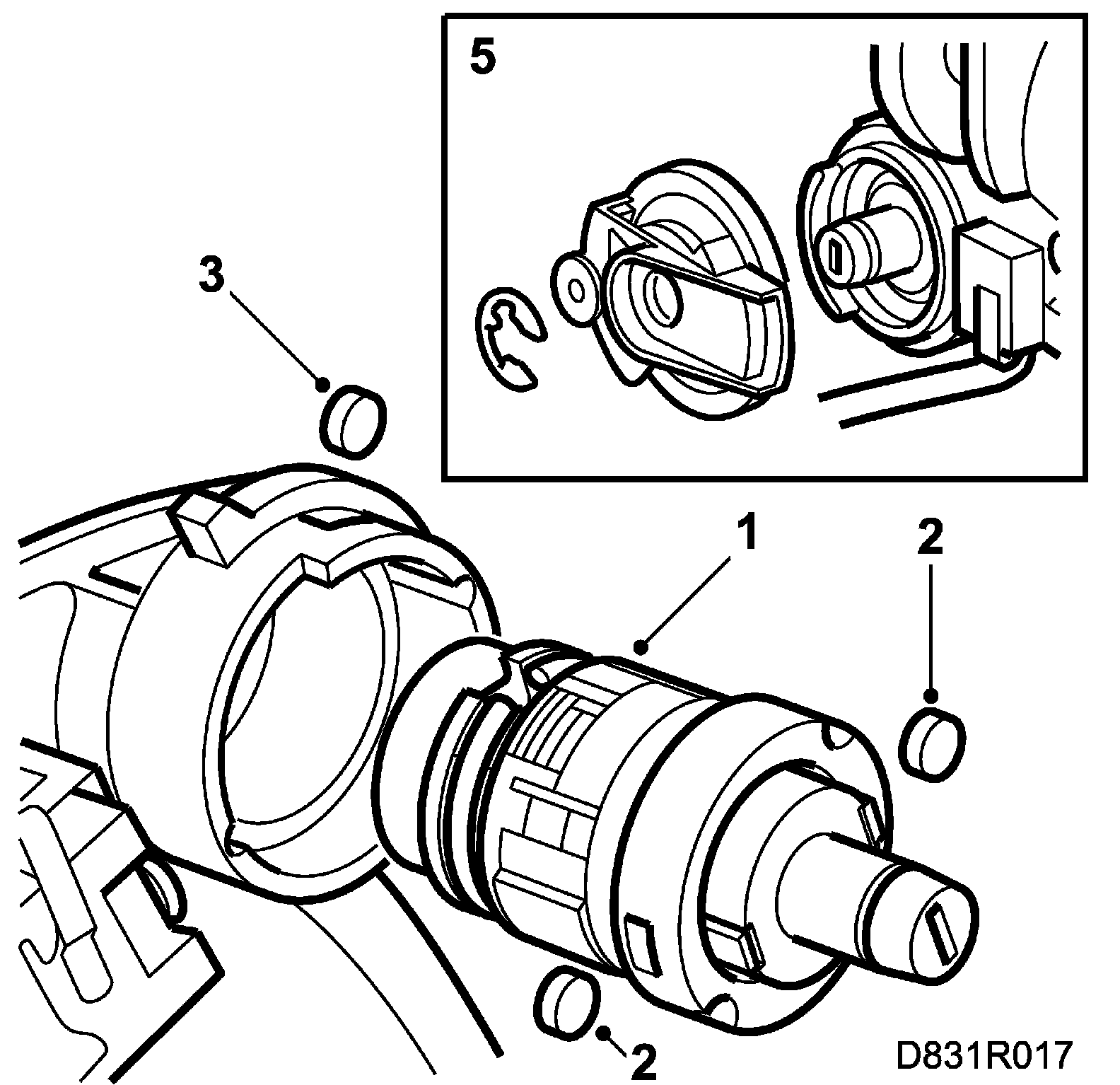 5

3

1

2

2

D831R017