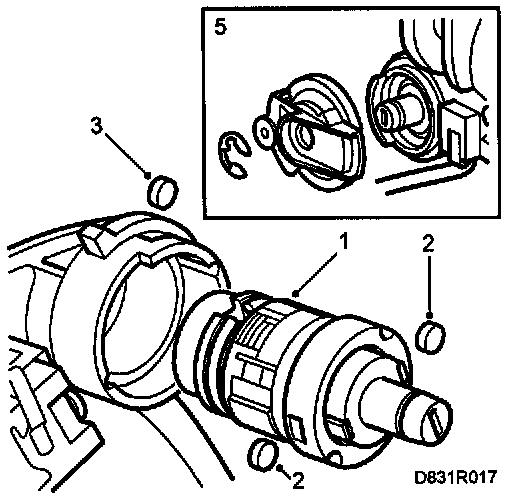 5

3

1

2

2

D831R017