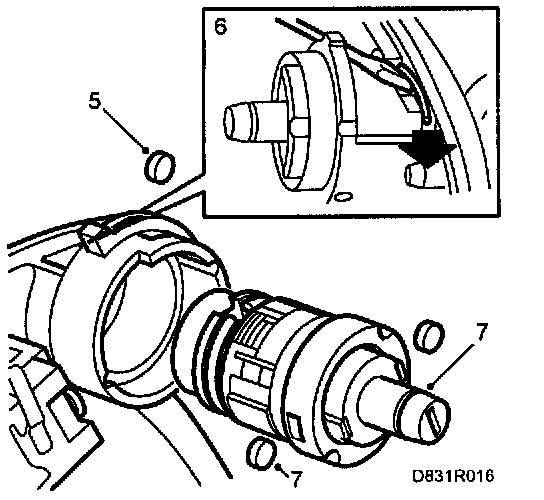 6

5

7

7

D831R016