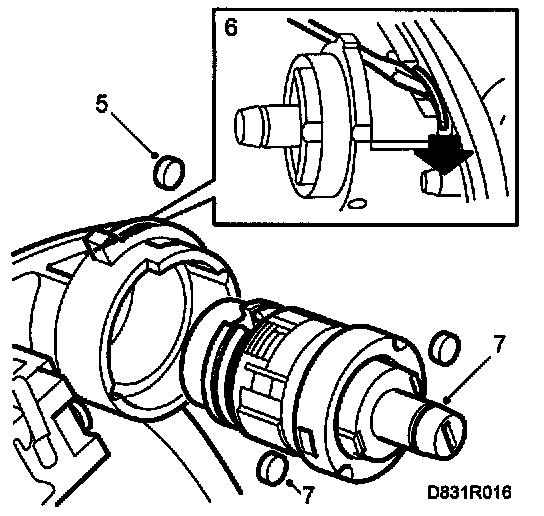 6
5
7
7
D831R016