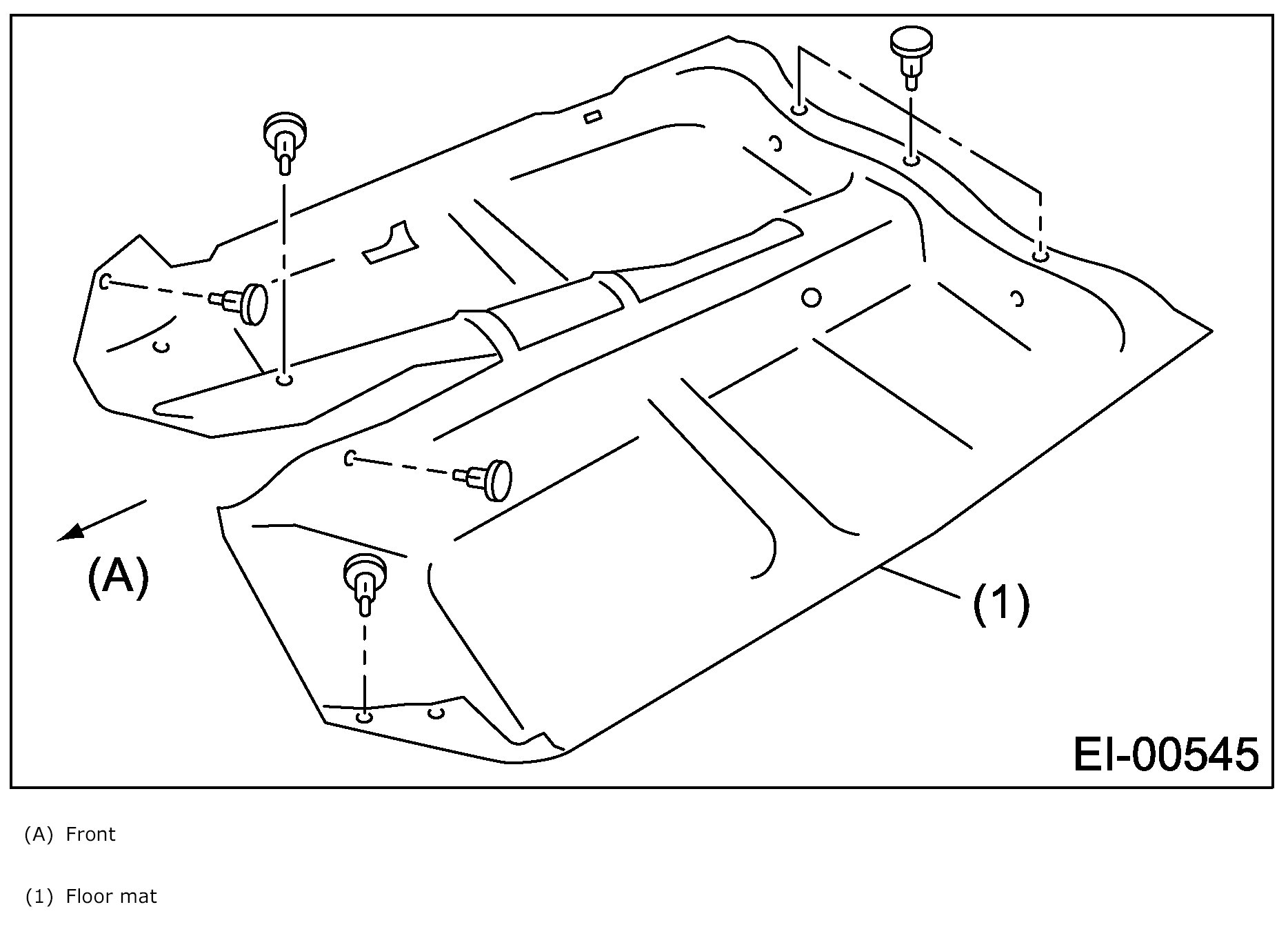 (A)

(1)

EI-00545

(A) Front

(1) Floor mat