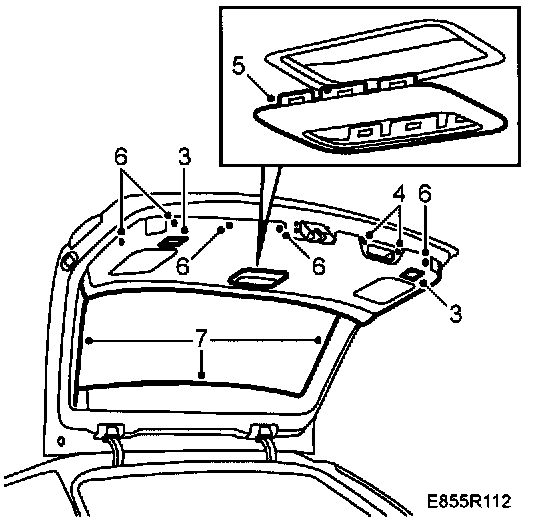 5
6
3
4
6
6
6
3
7
E855R112