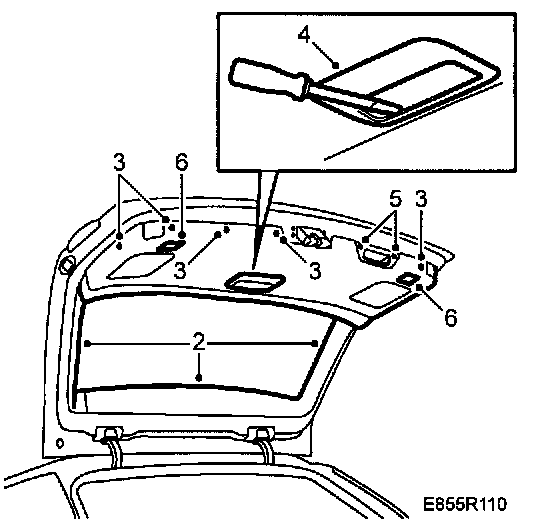 4

3
6
5
3
3
3
6
2

E855R110