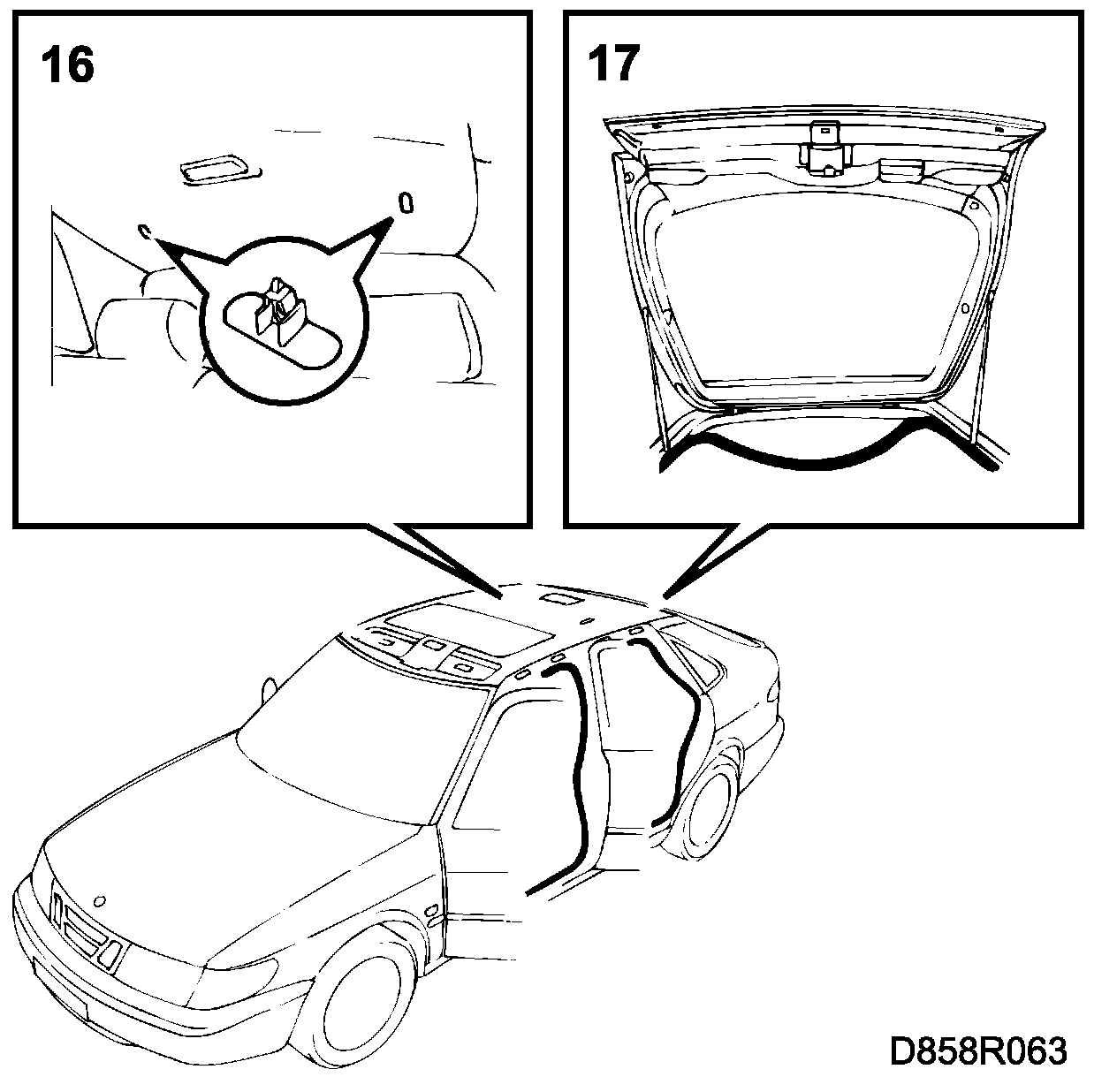 16

17

D858R063