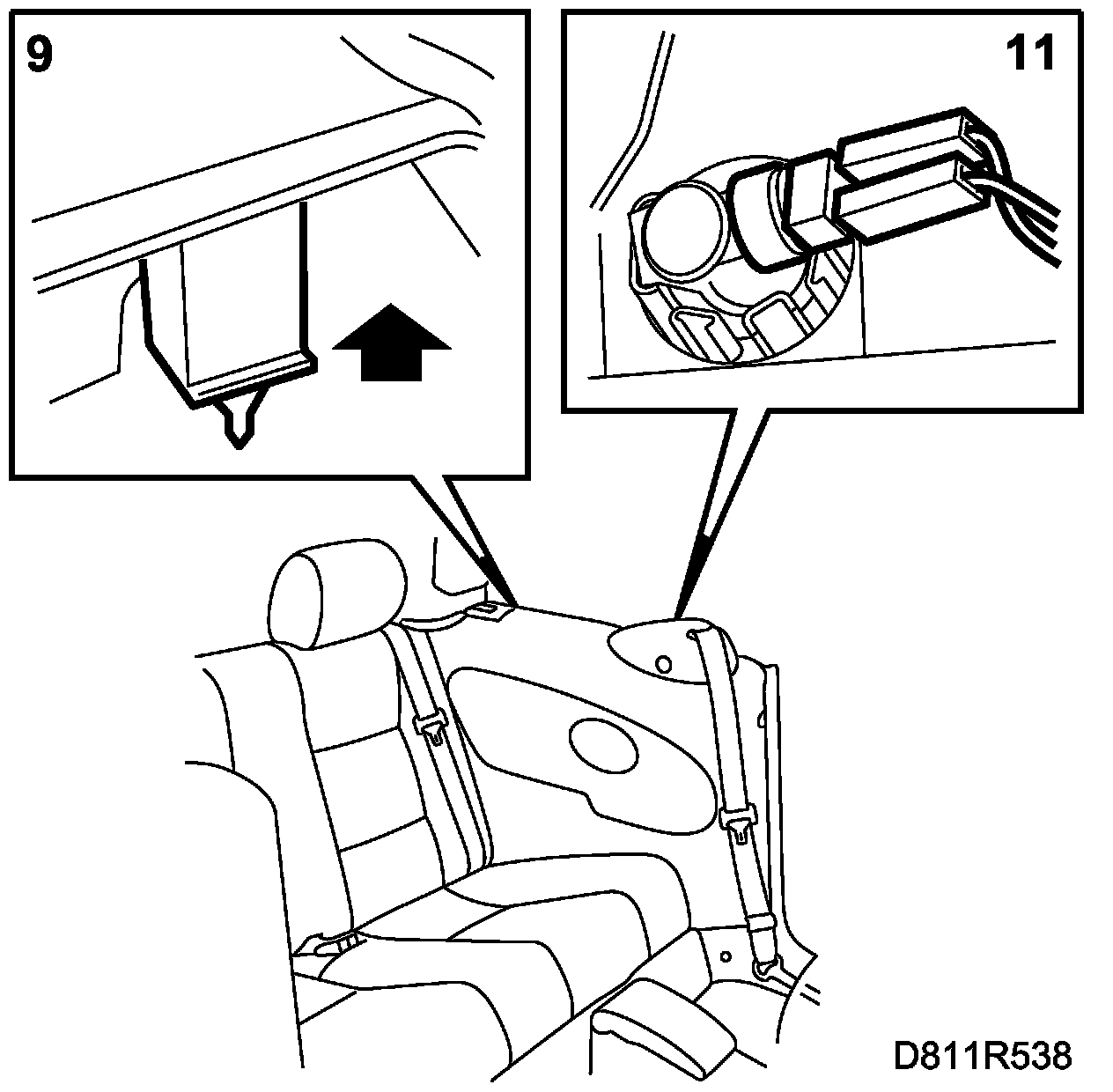 9

11

D811R538