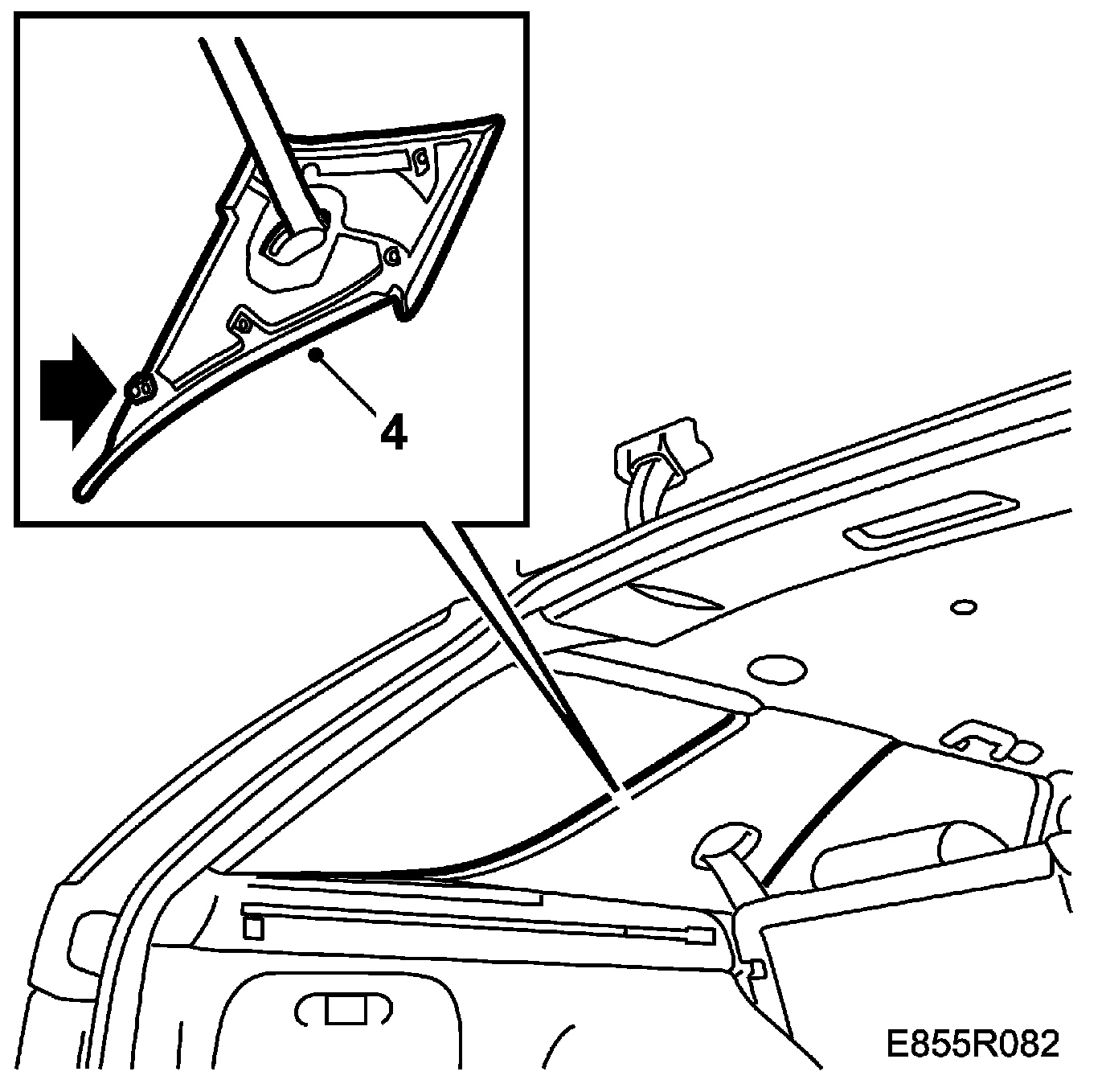 4

E855R082