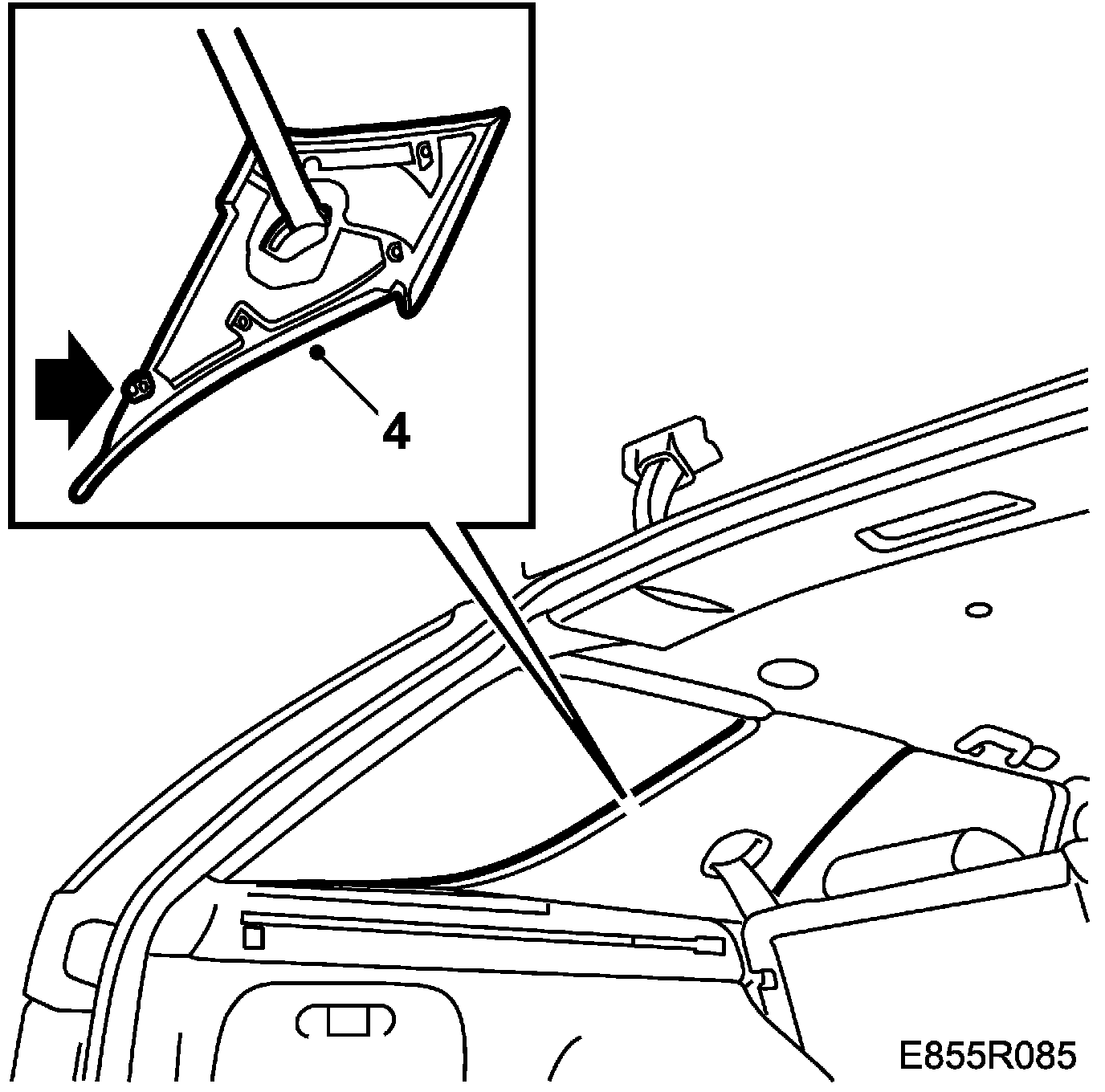 4

E855R085