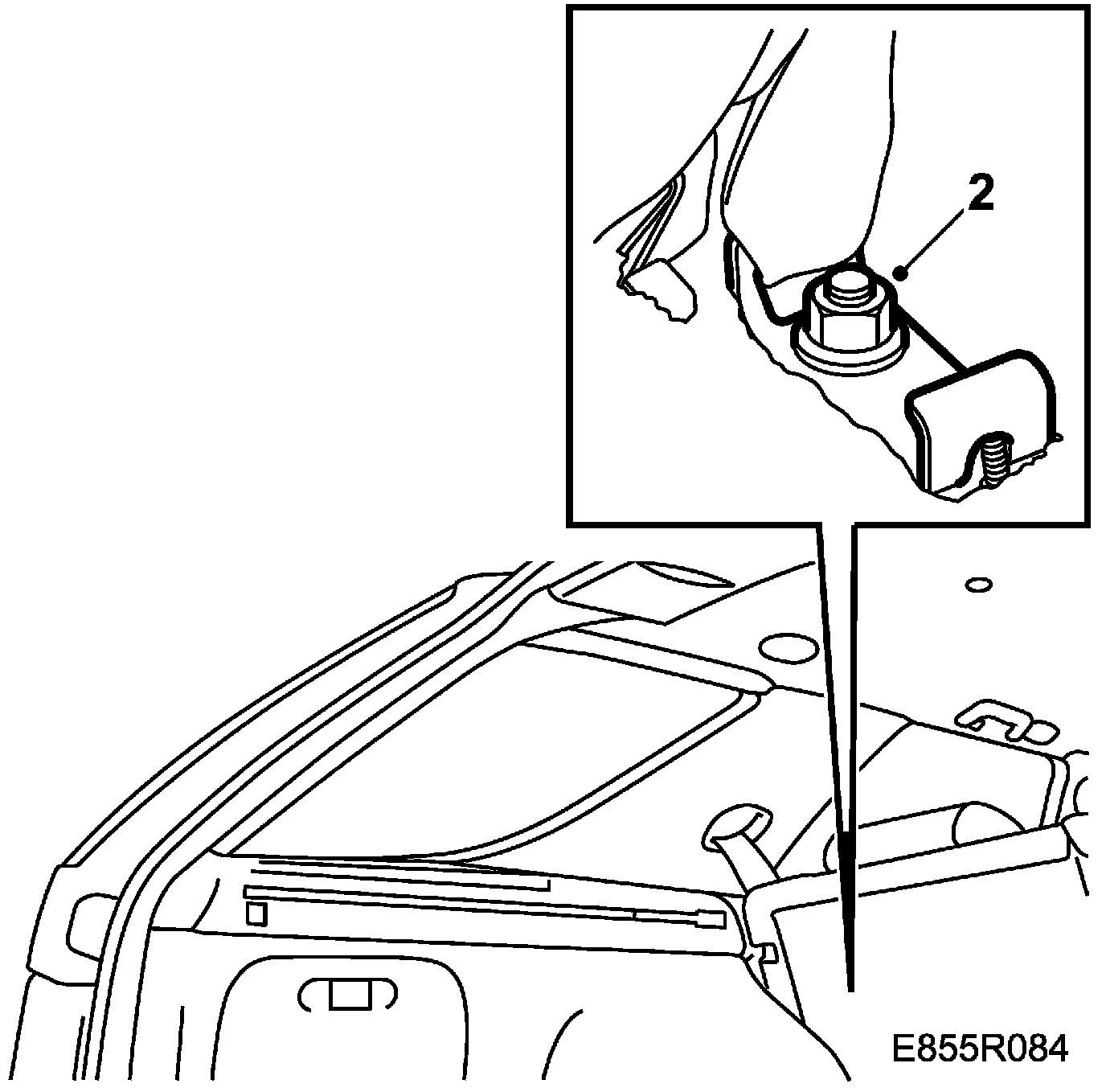 2

E855R084