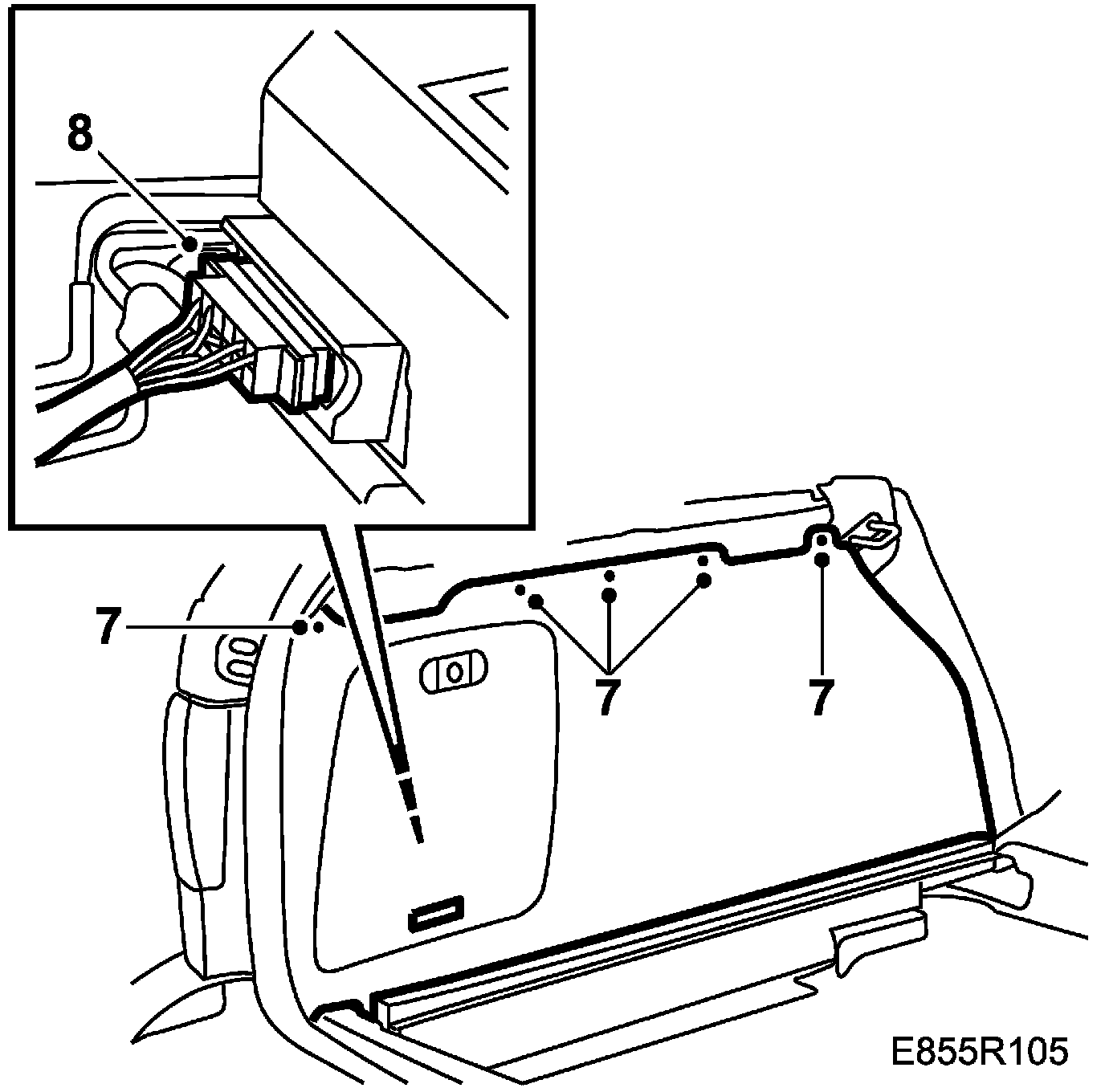 8

7

7

7

E855R105