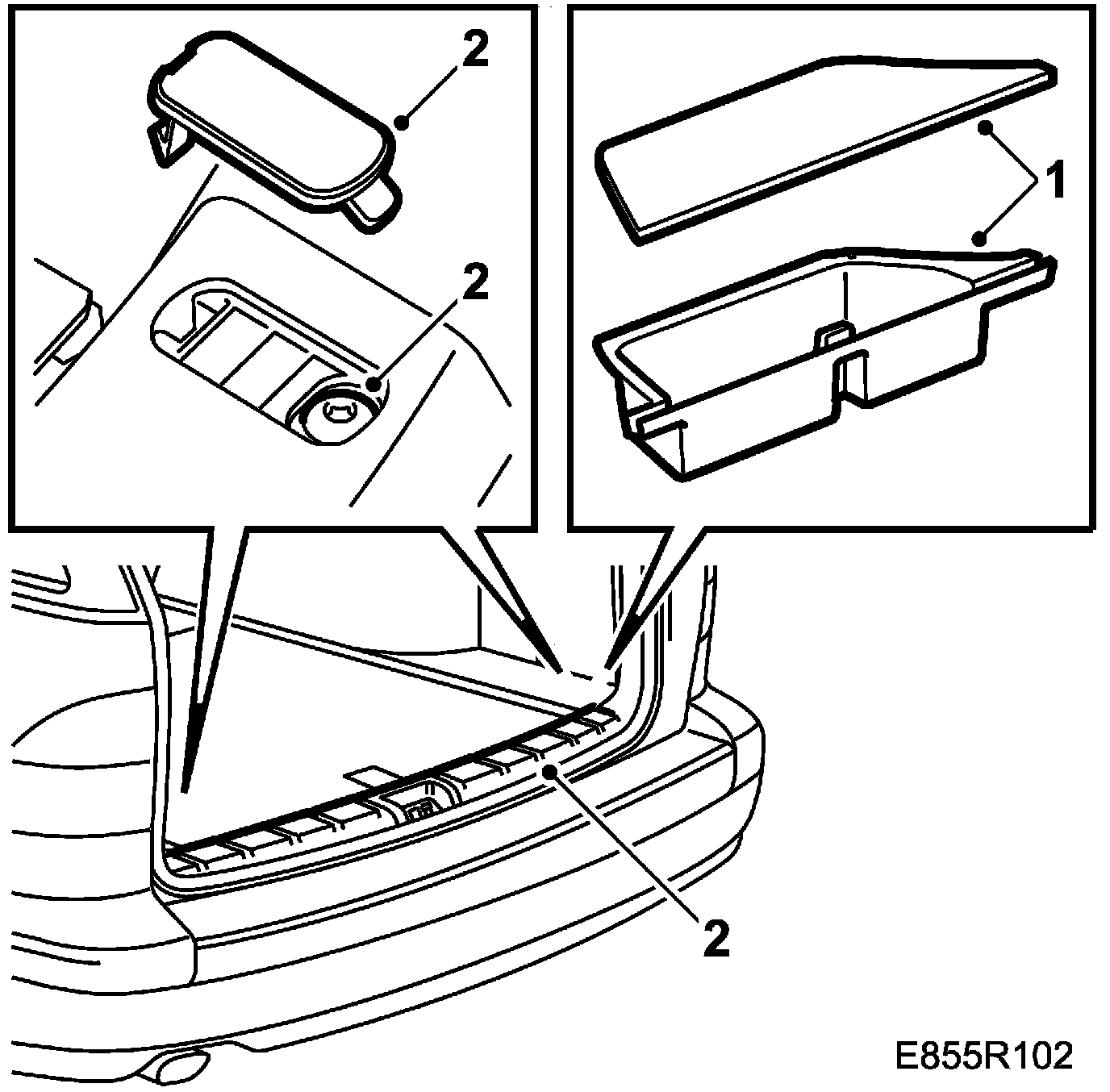 2
2
1
2
E855R102