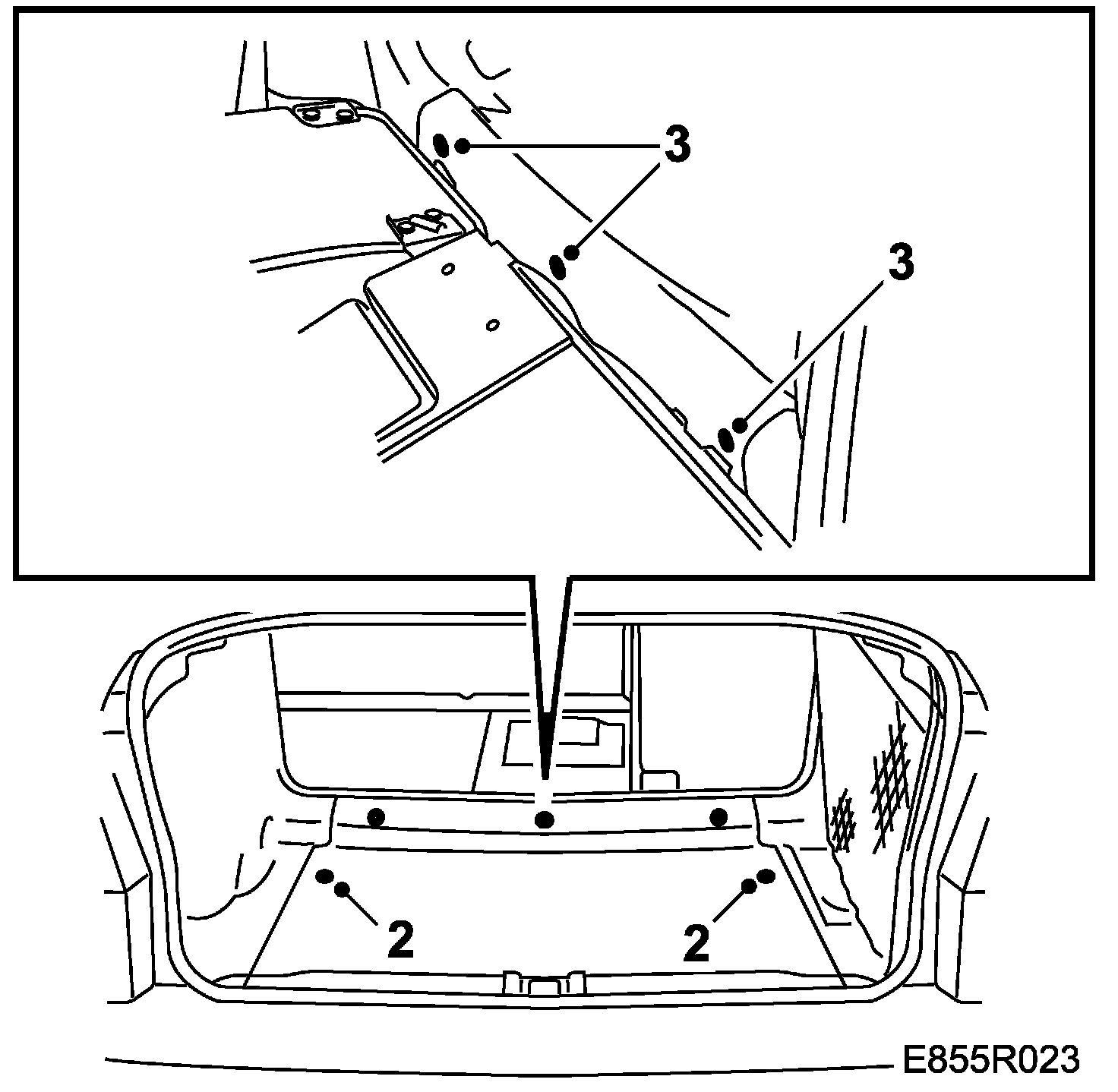 3
3
2
2
E855R023