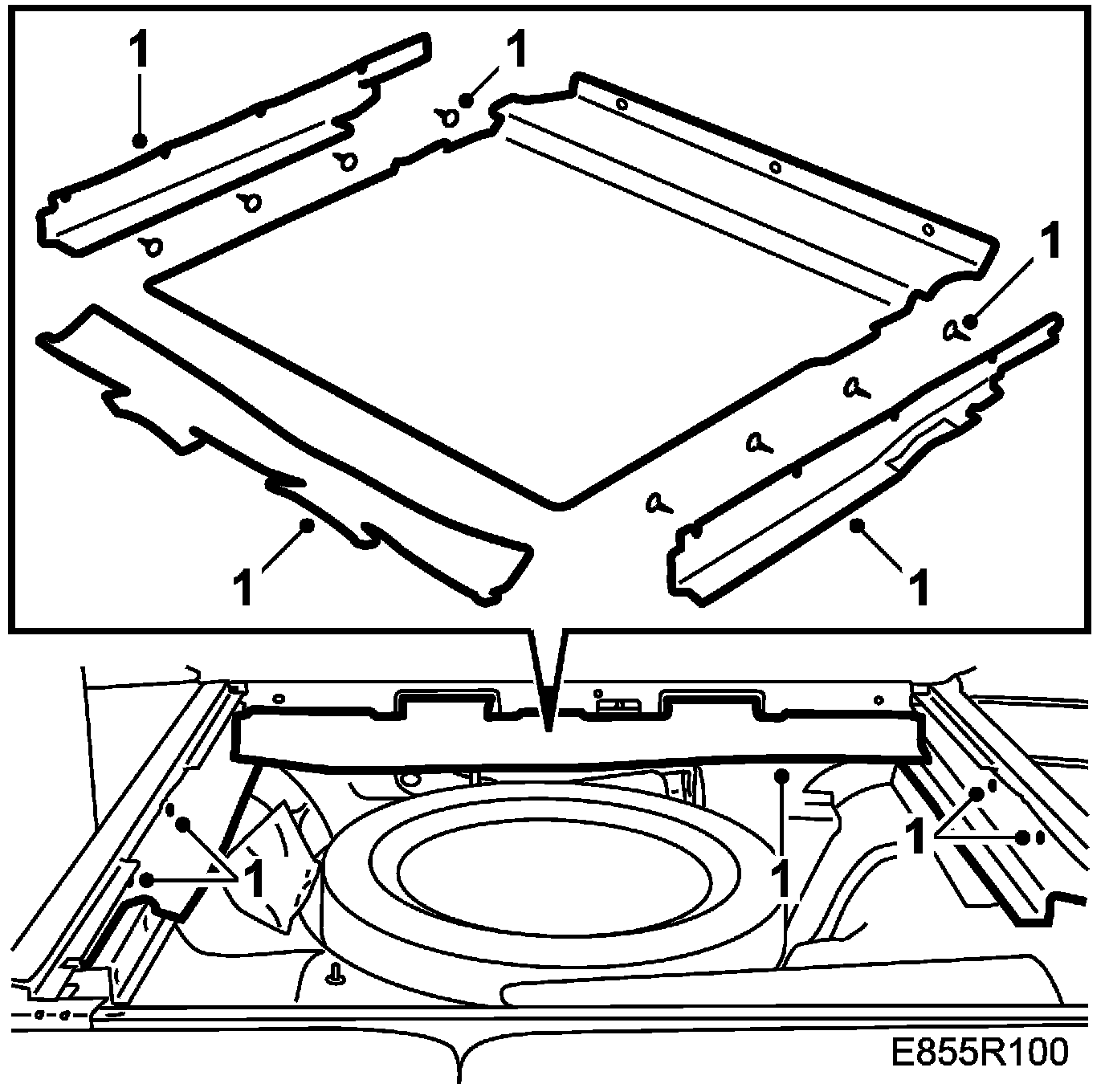 1
1
1
1
1
1
1
1
E855R100