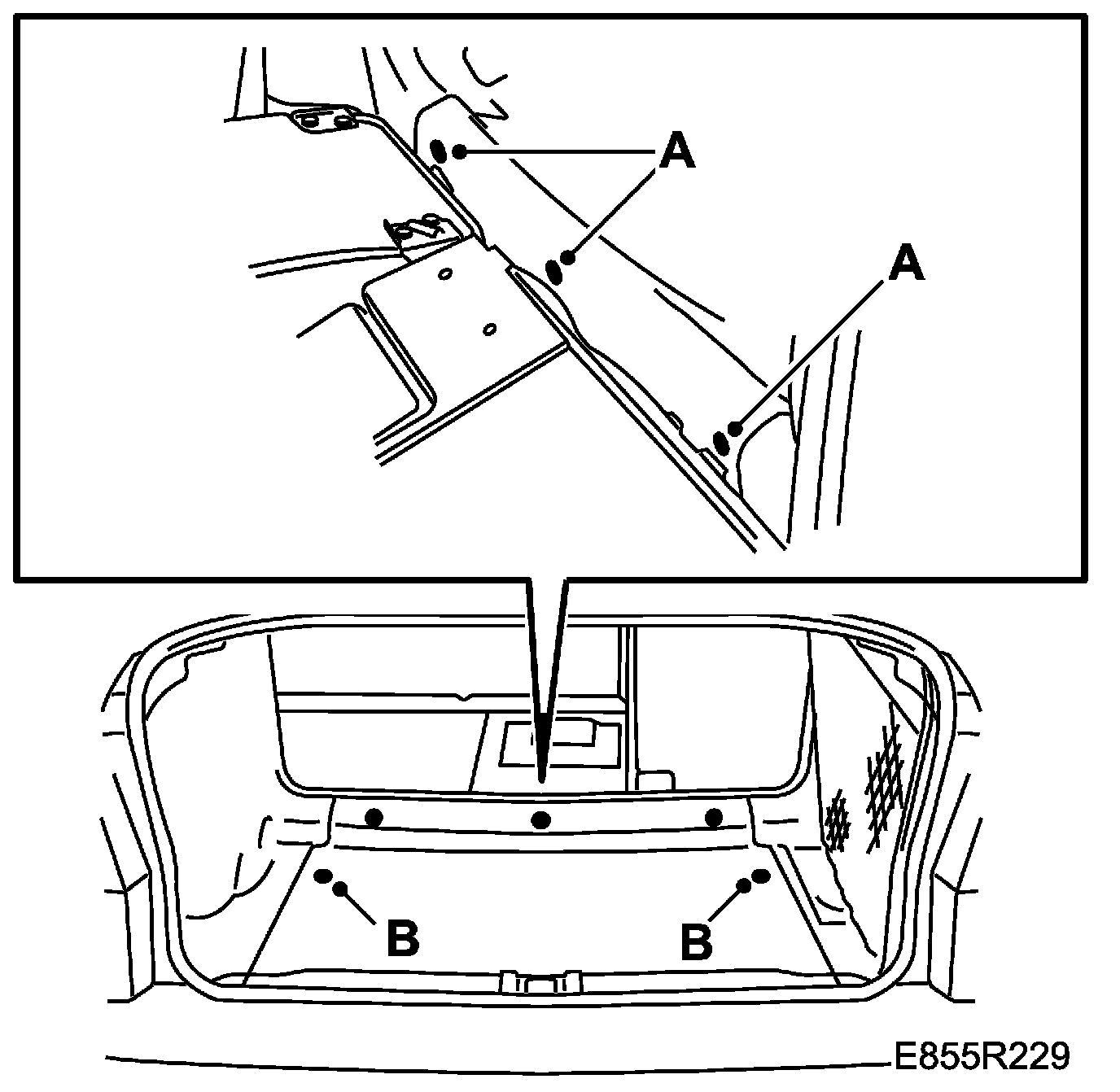 A
A
B
B
E855R229