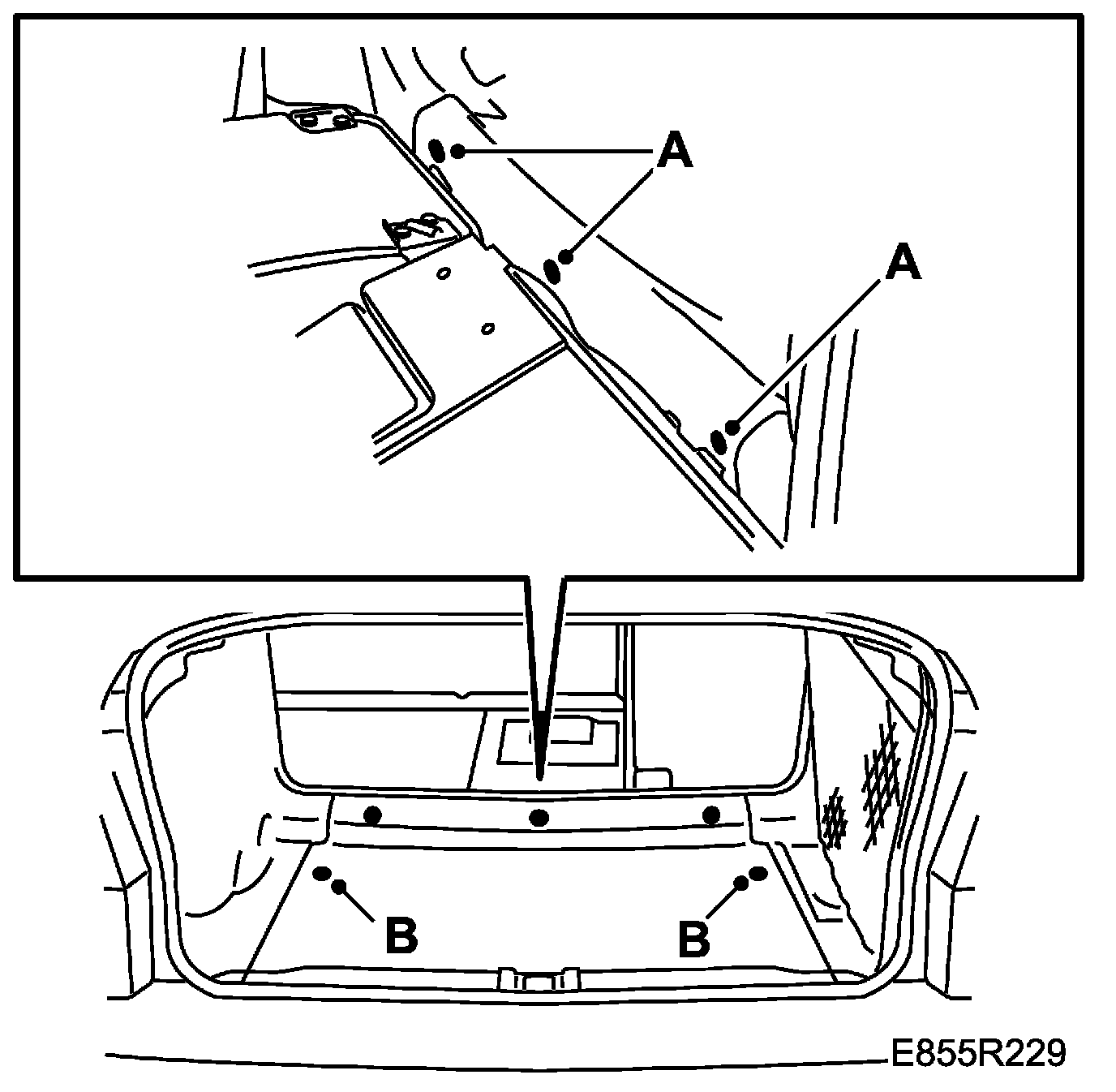 A
A
B
B
E855R229