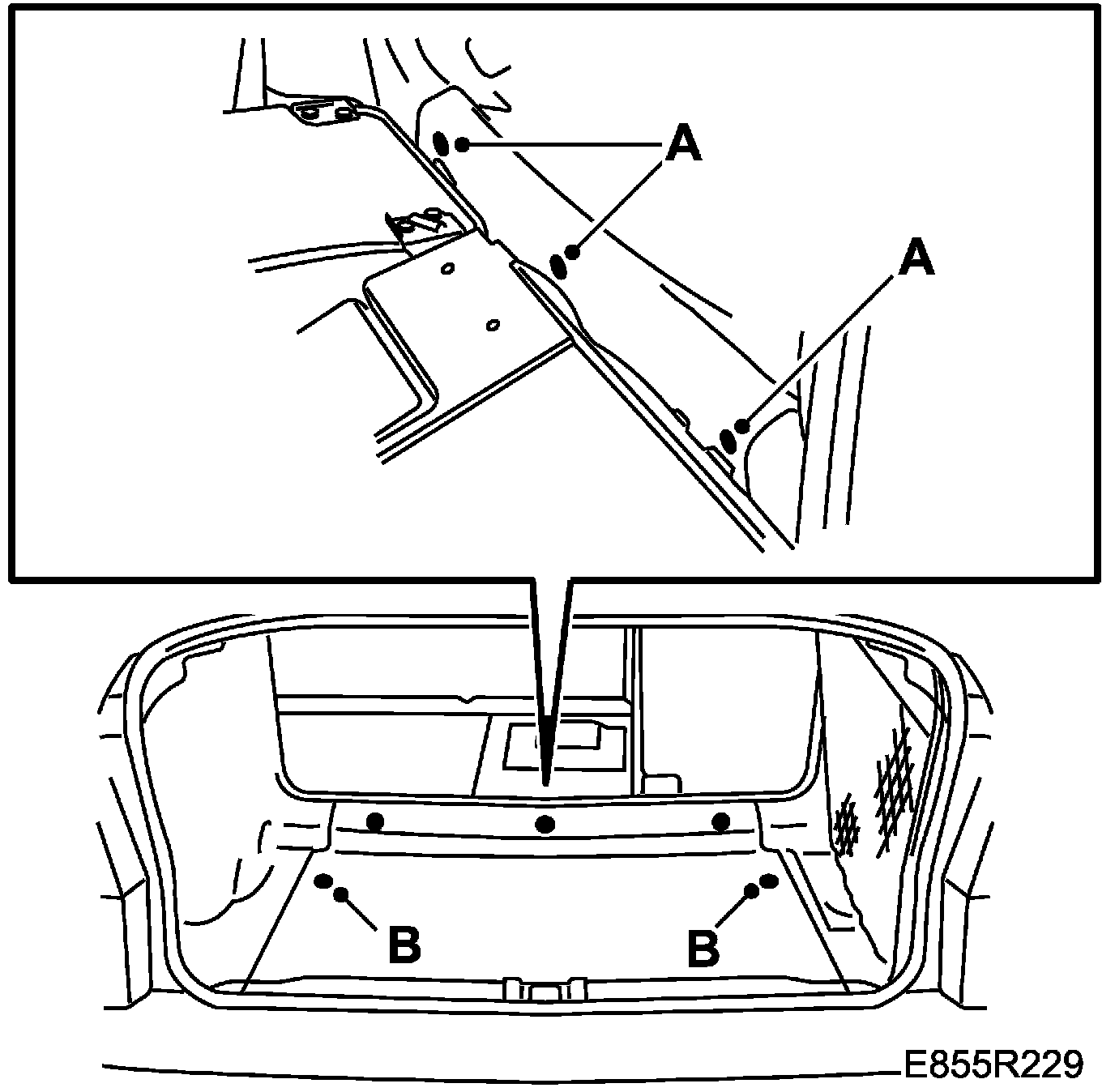 A
A
B
B
E855R229