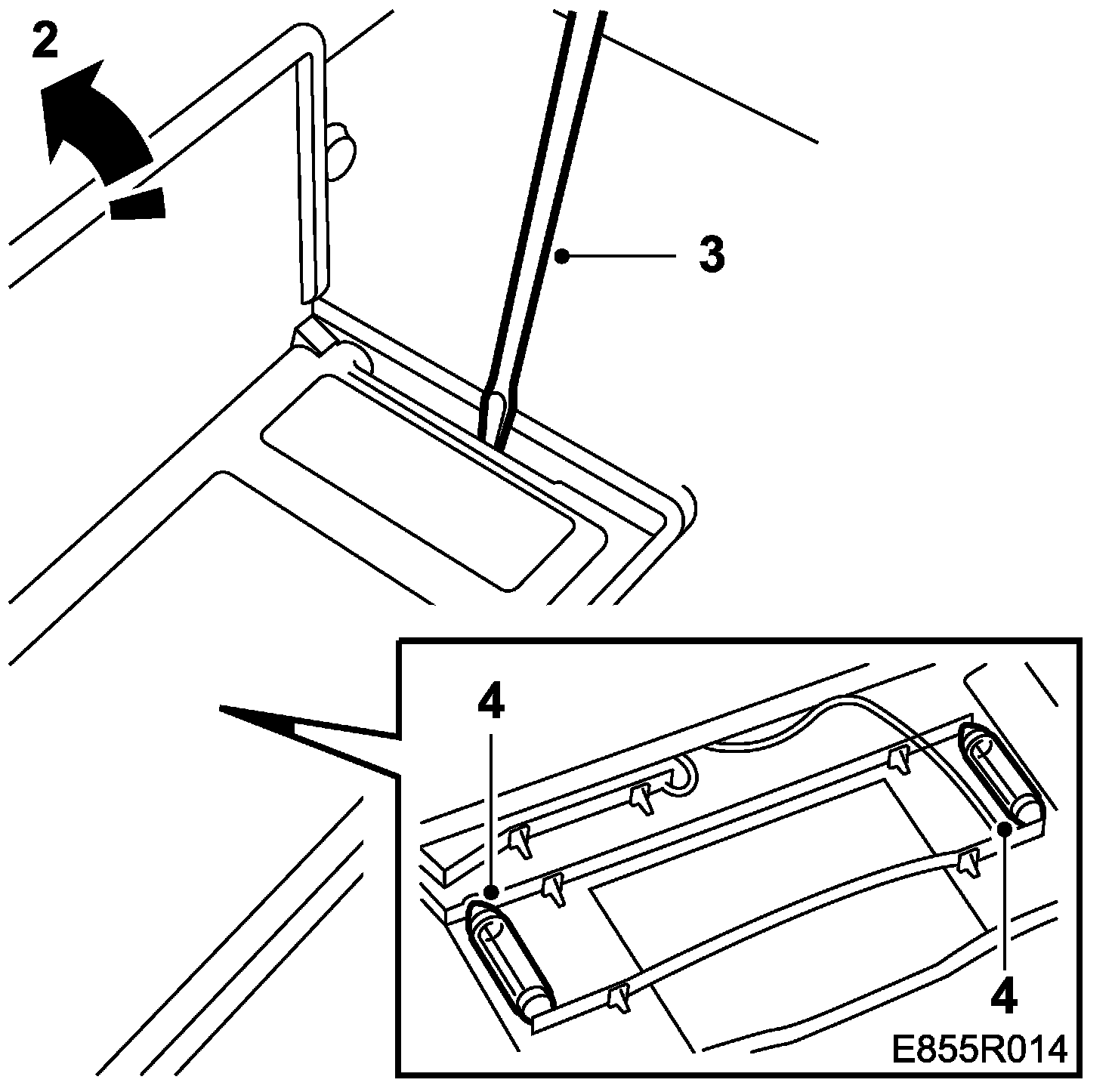 2
3
4
4
E855R014