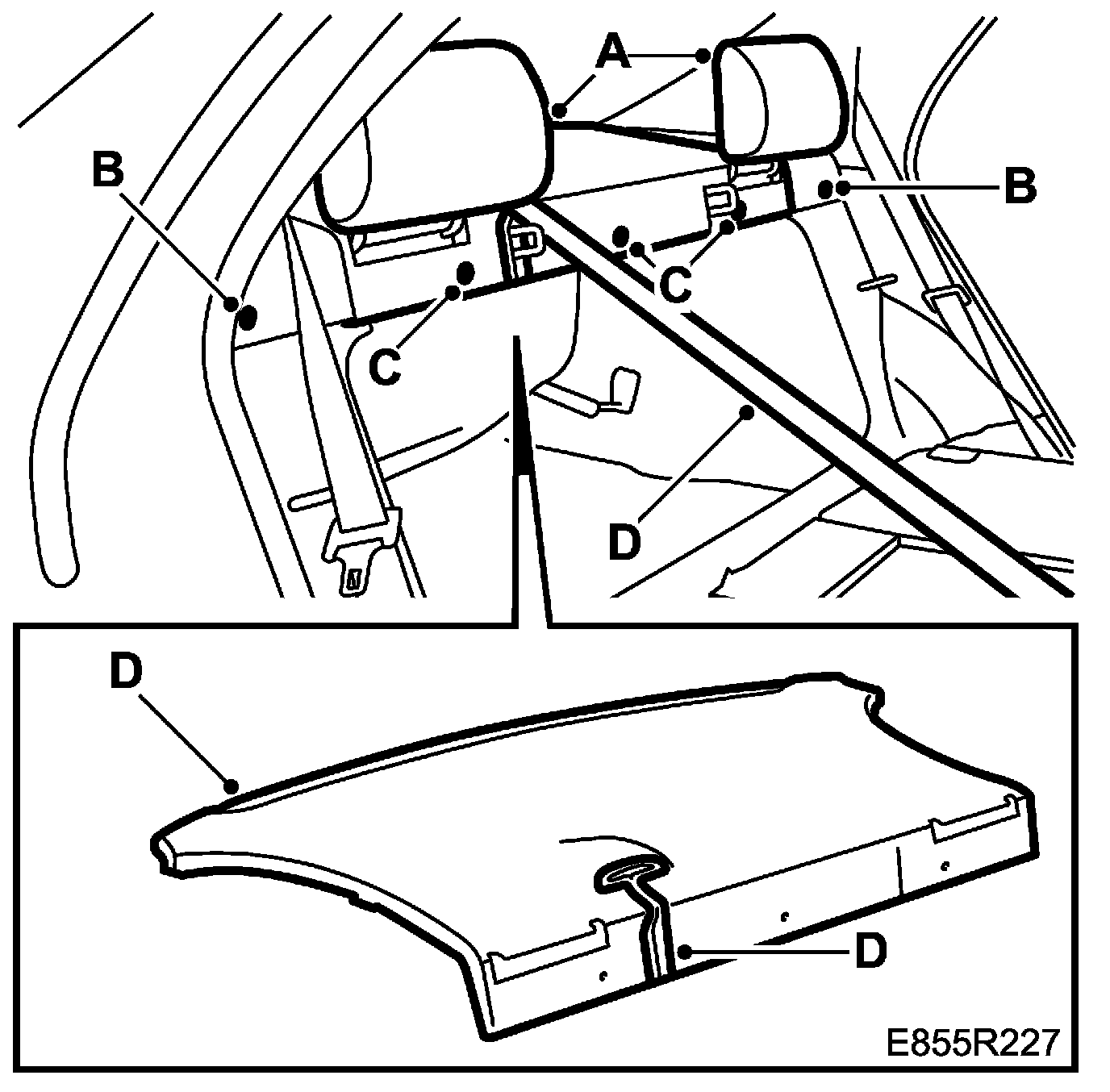 A
B
B
C
C
D
D
D
E855R227