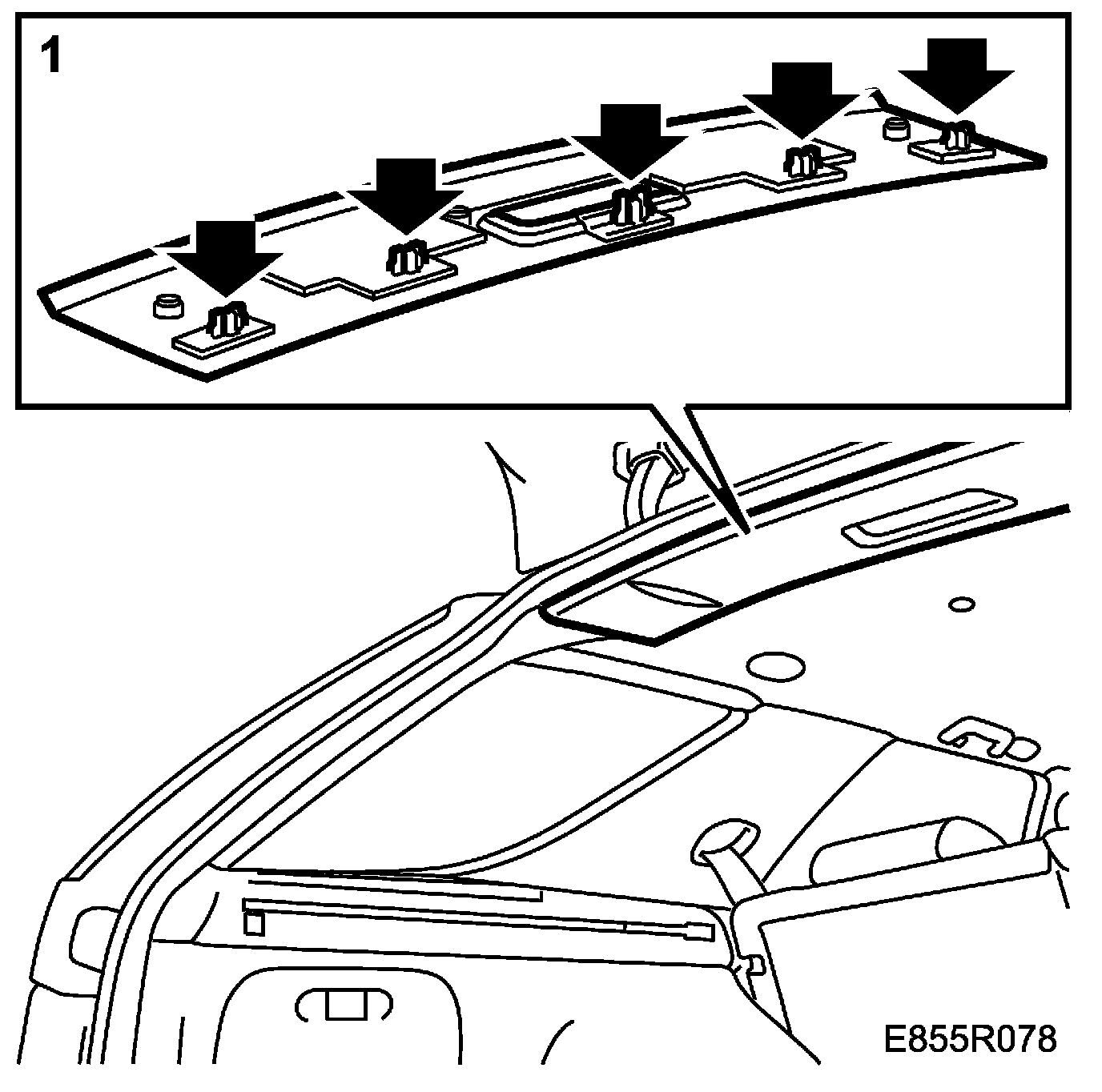 1

E855R078