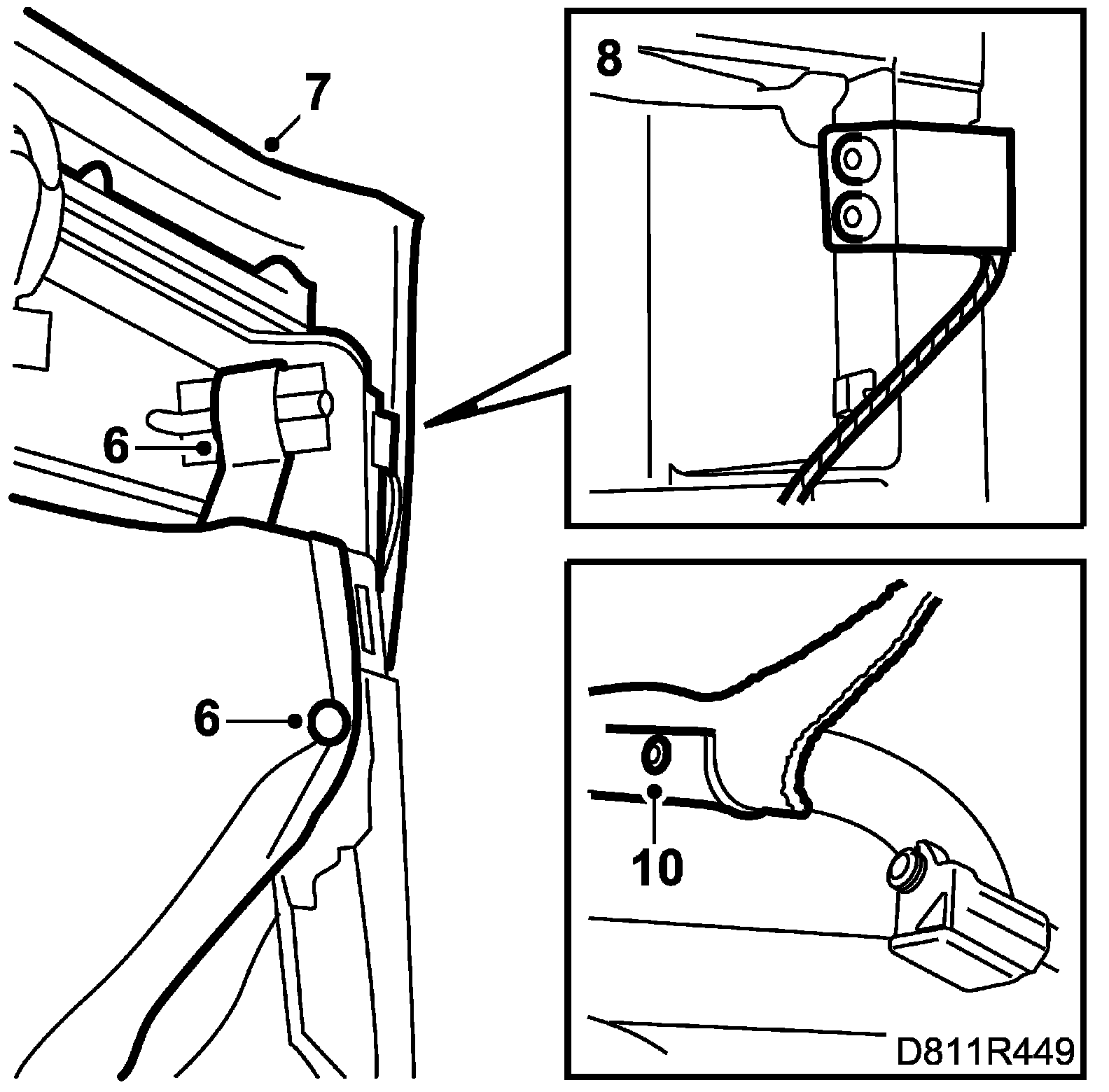 7
6
6
8
10
D811R449