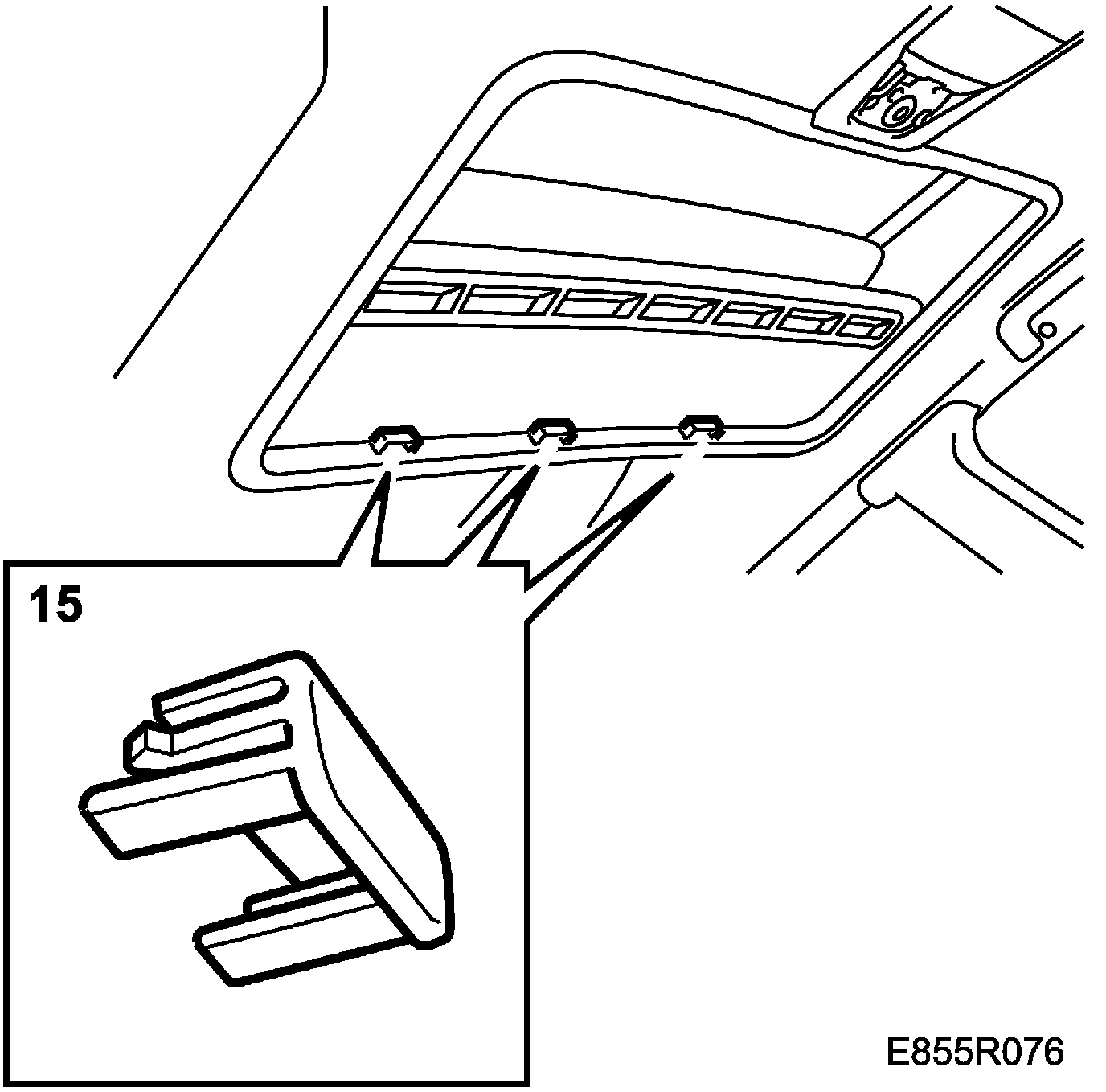 15

E855R076