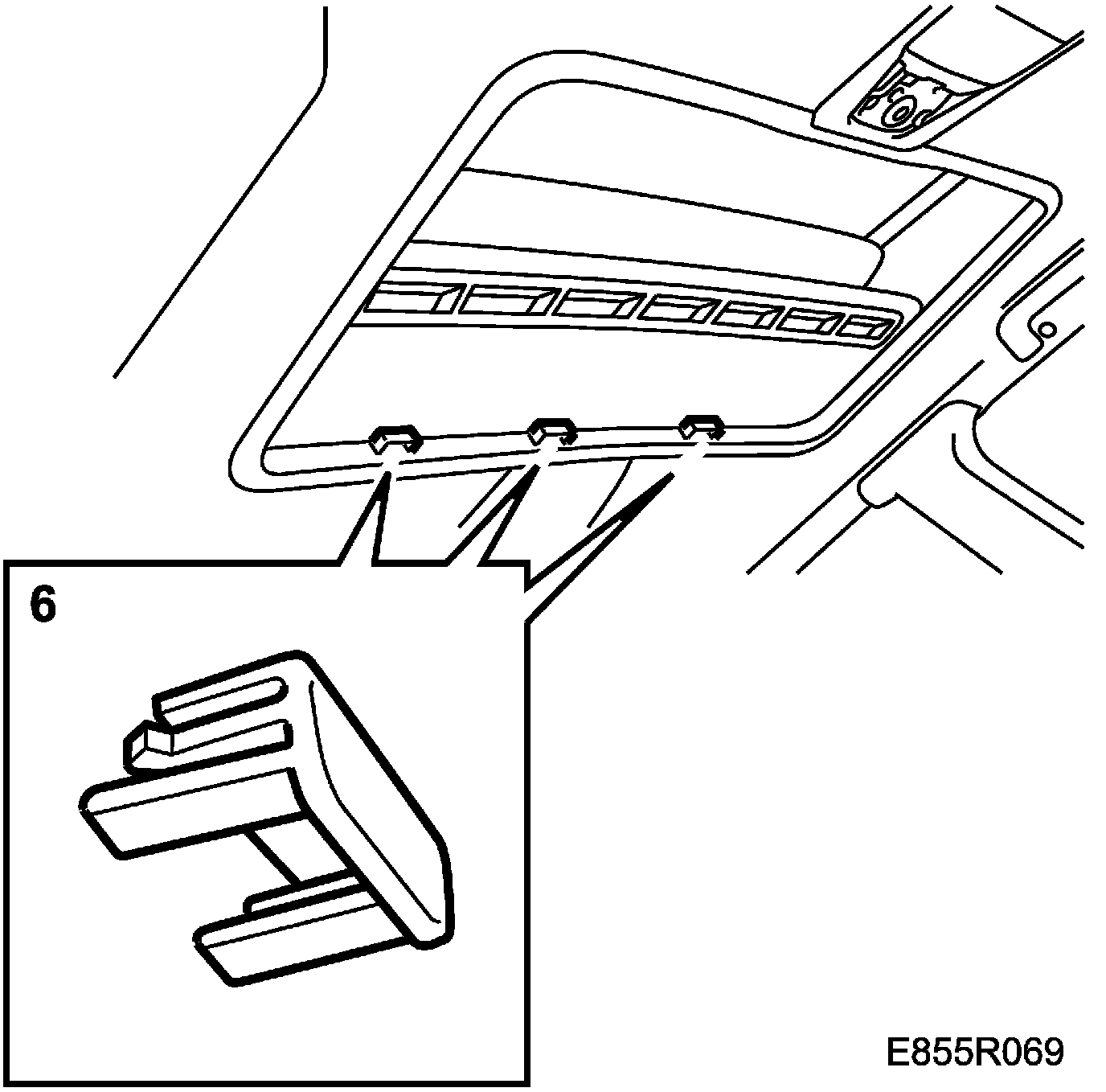 6

E855R069