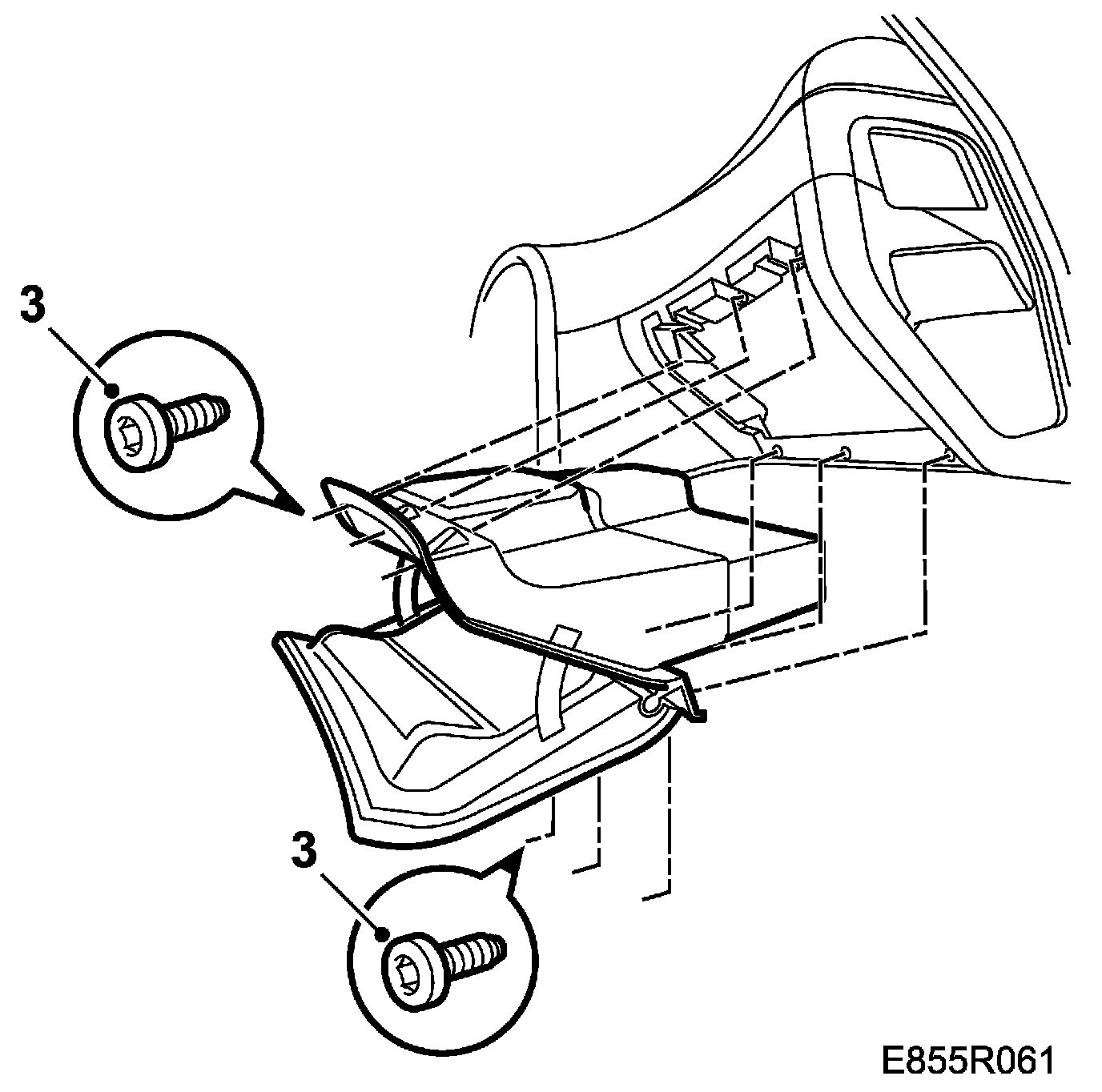 3

3

E855R061