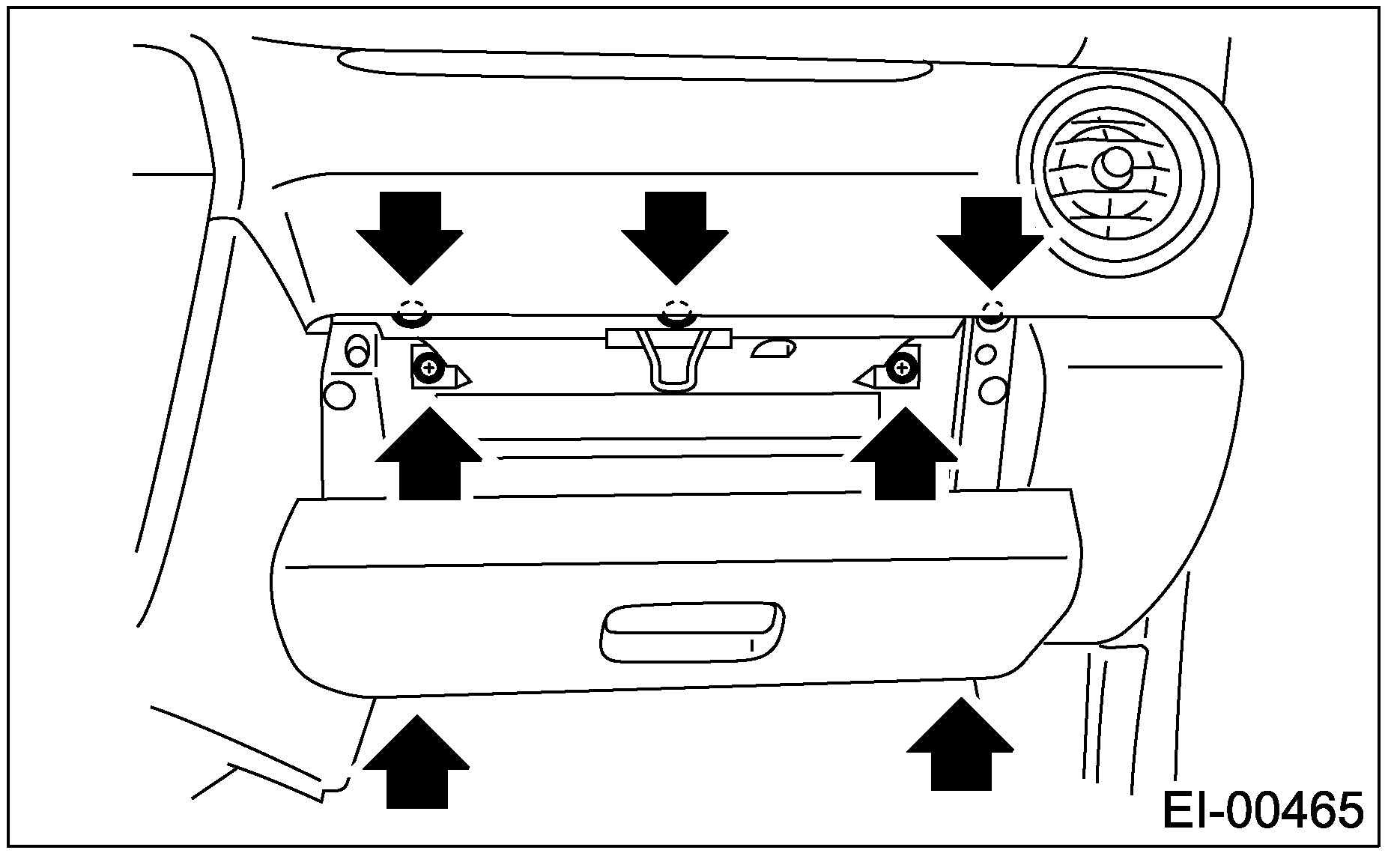 EI-00465