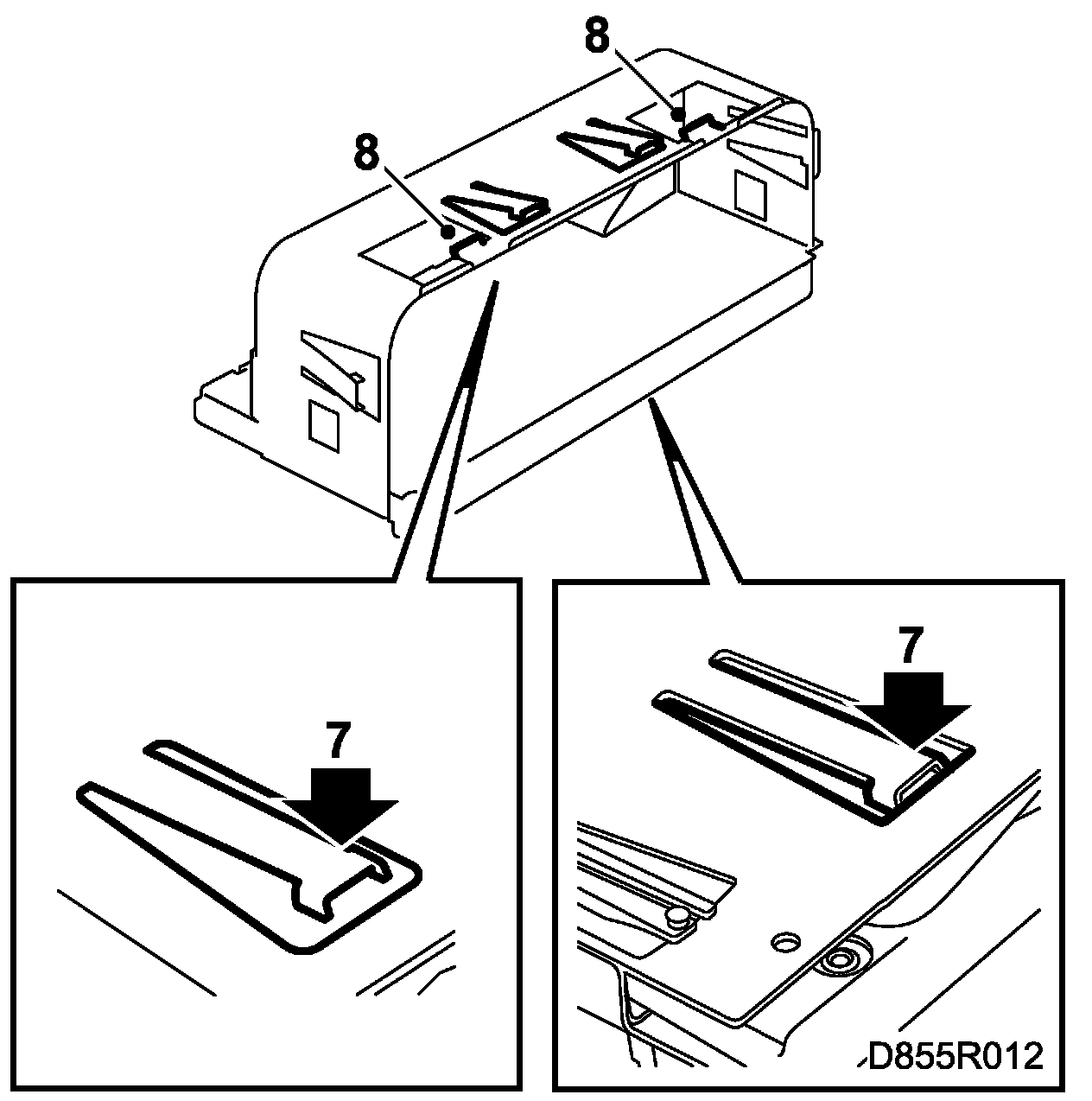 8

8

7

7

D855R012