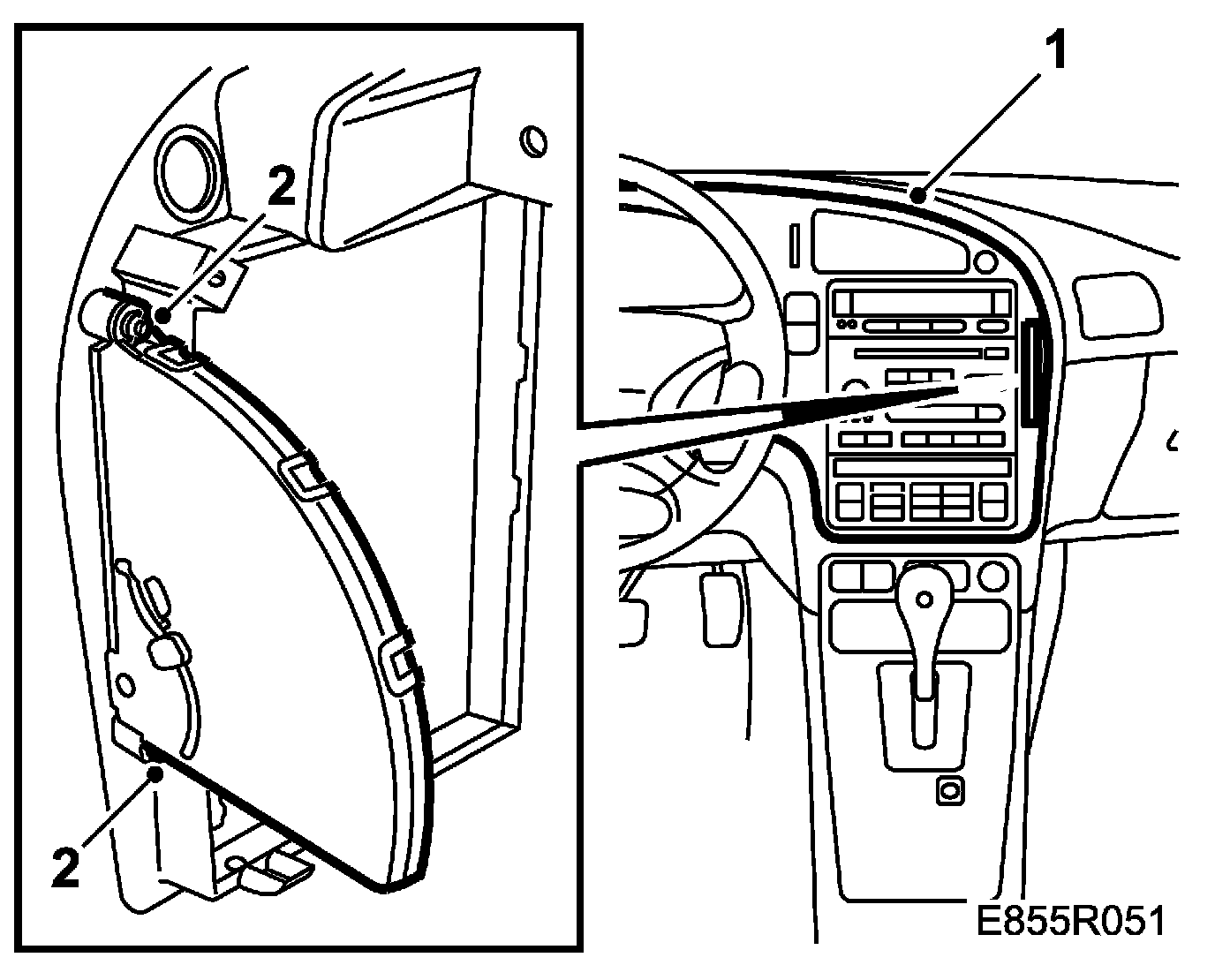 2
2
1
E855R051