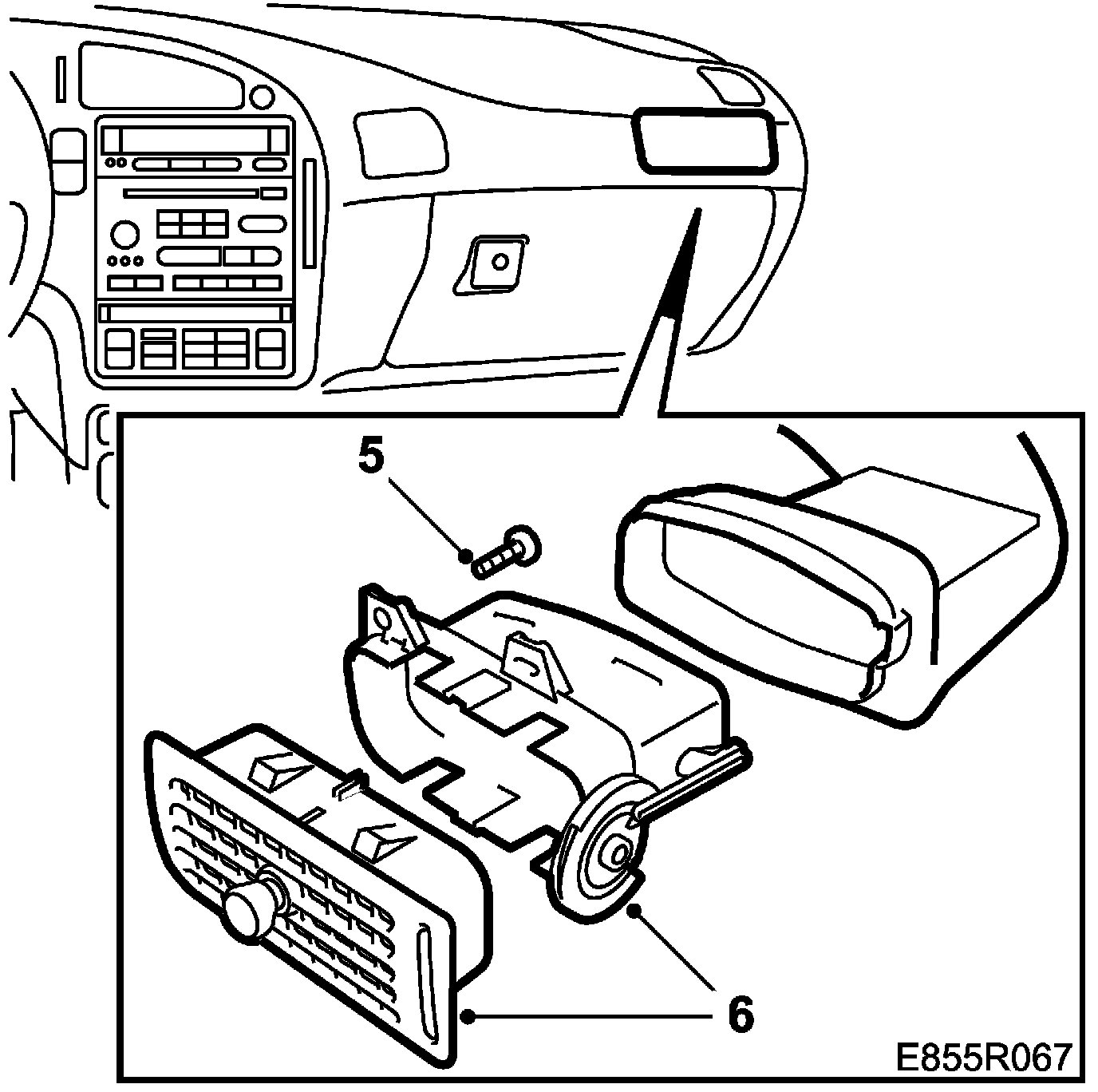 5

6

E855R067