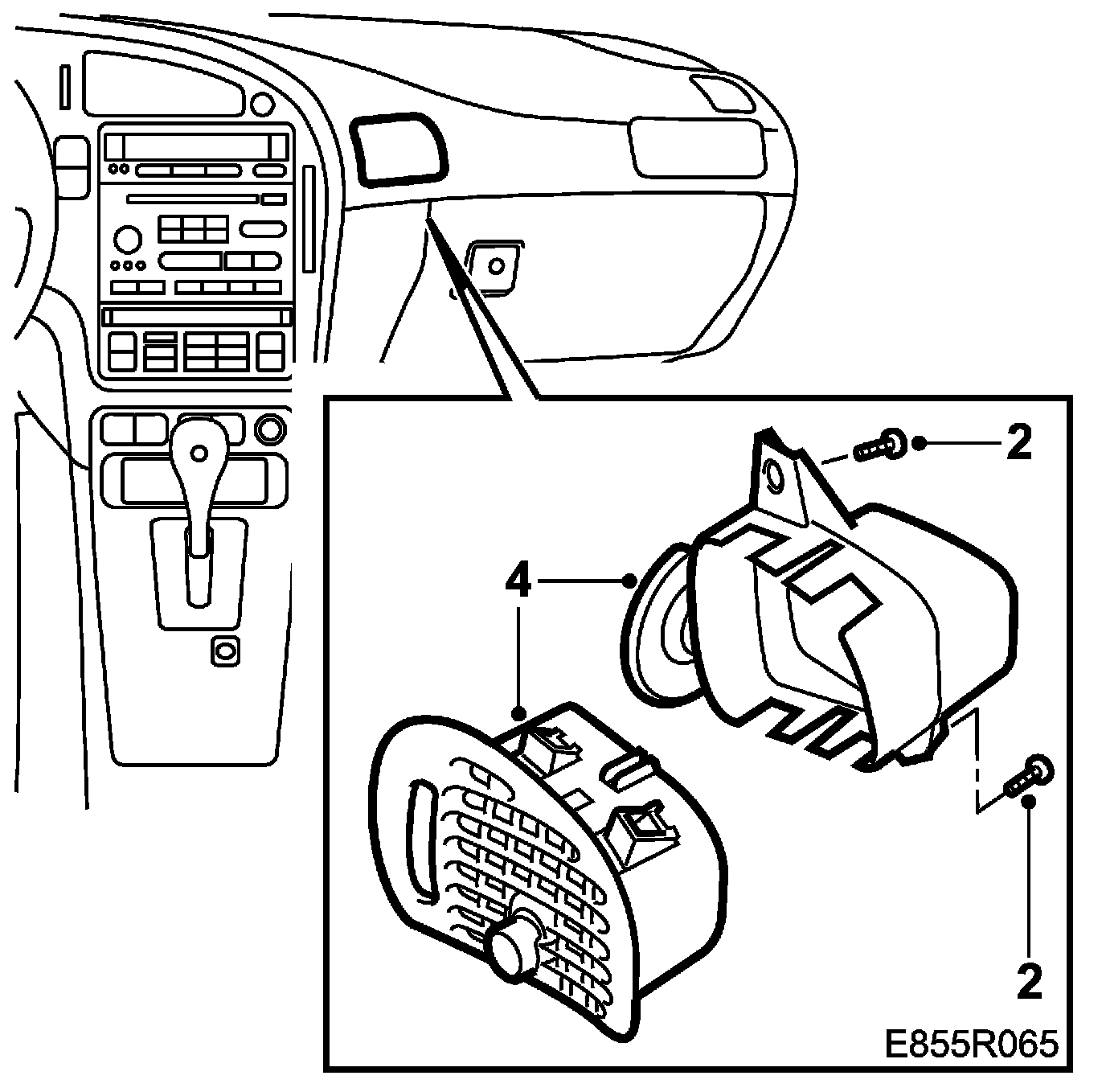 2
4
2
E855R065