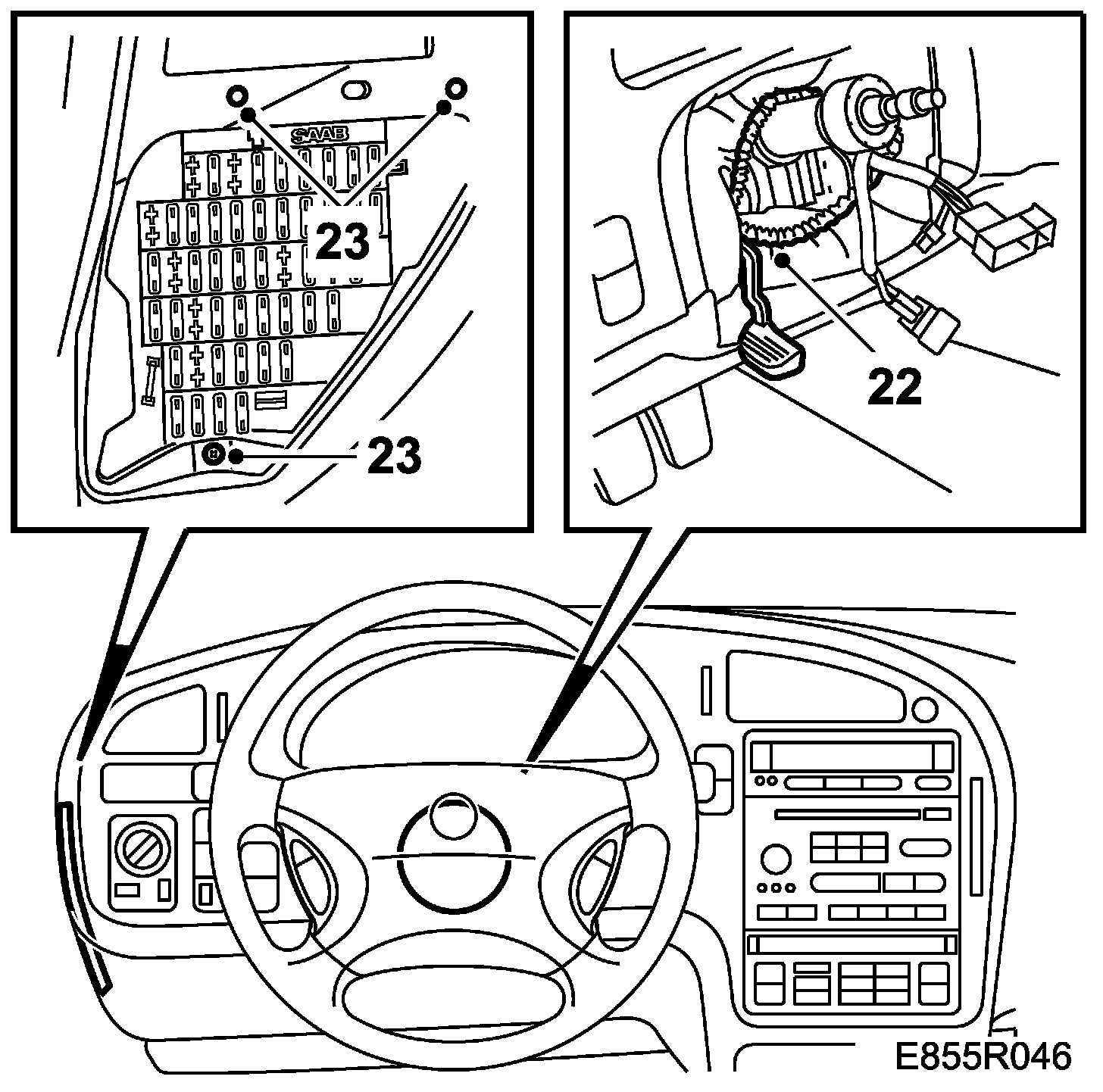 SAAB
23
23
22
E855R046