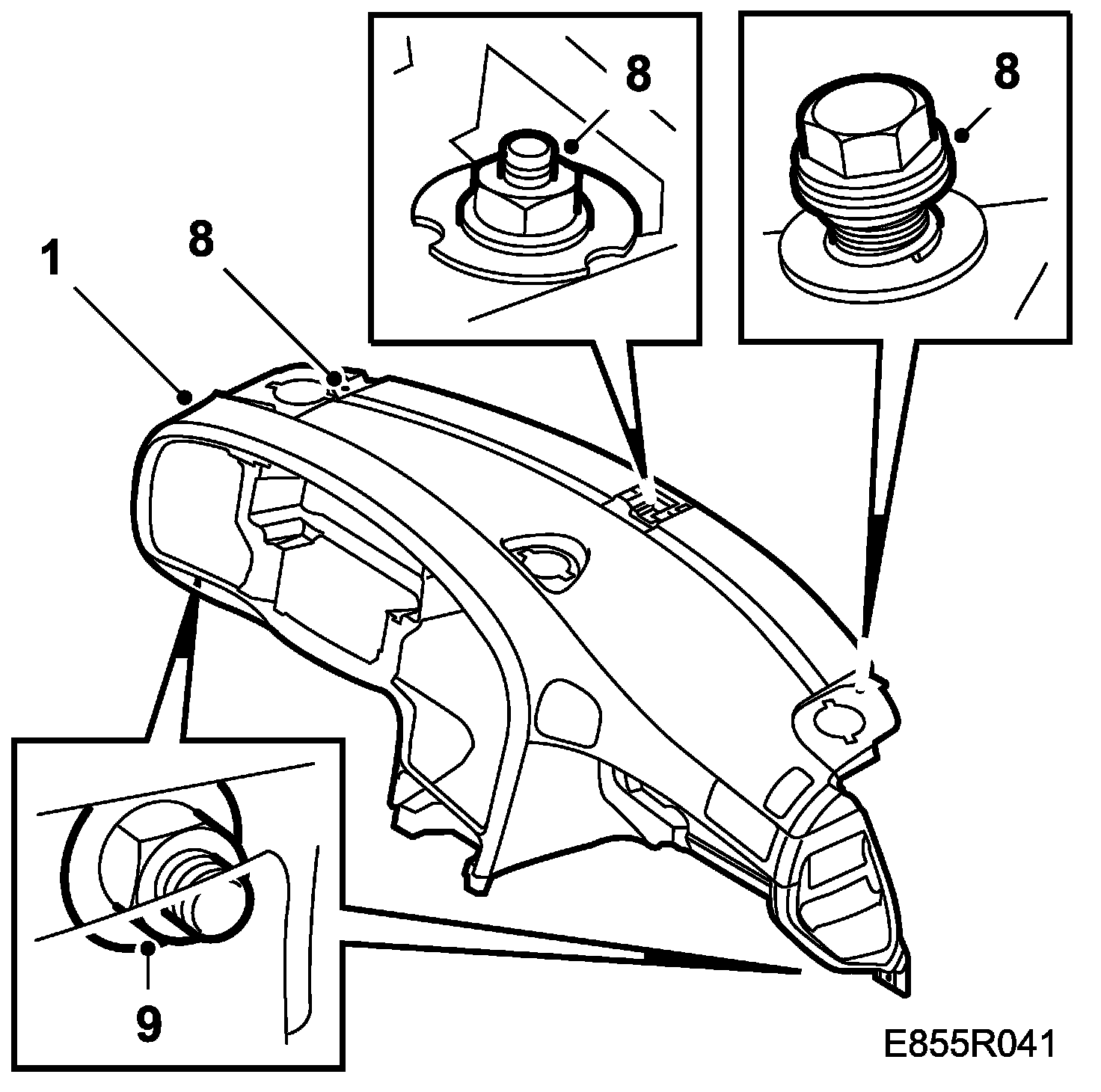 8
8
1
8
9
E855R041