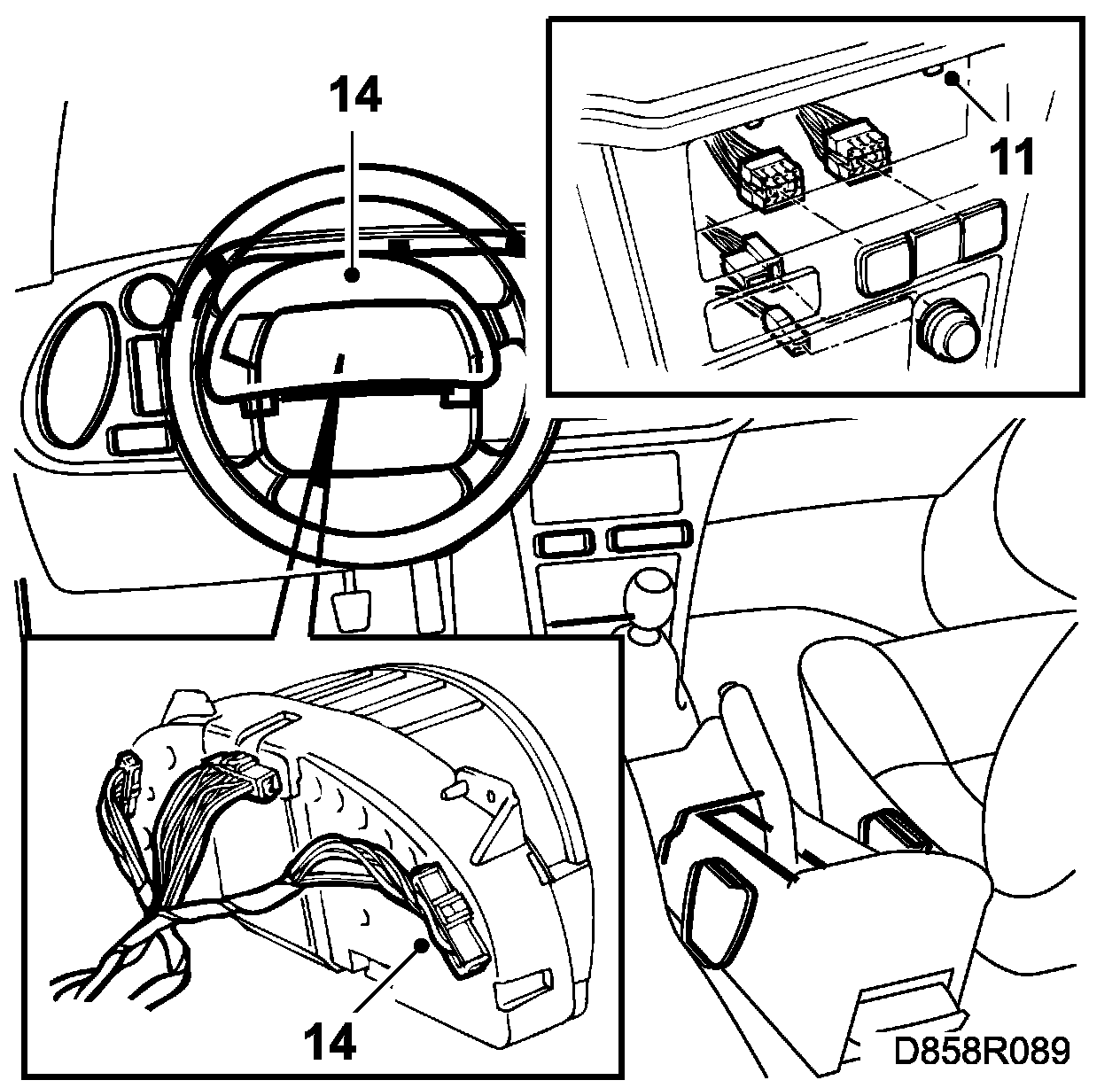 14
11
14
D858R089